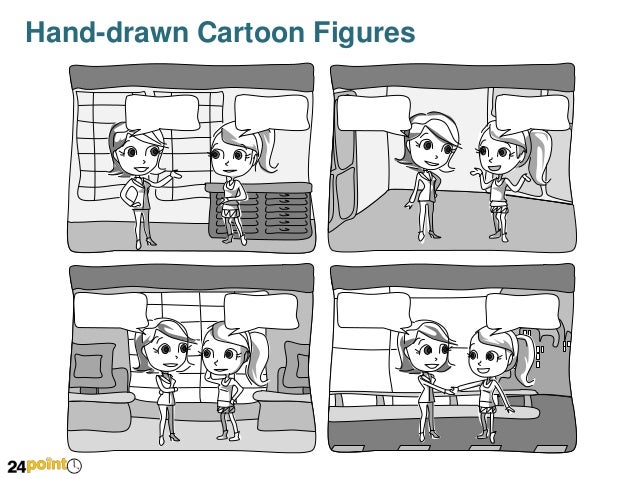 Hand-drawn Cartoon Figures

24point