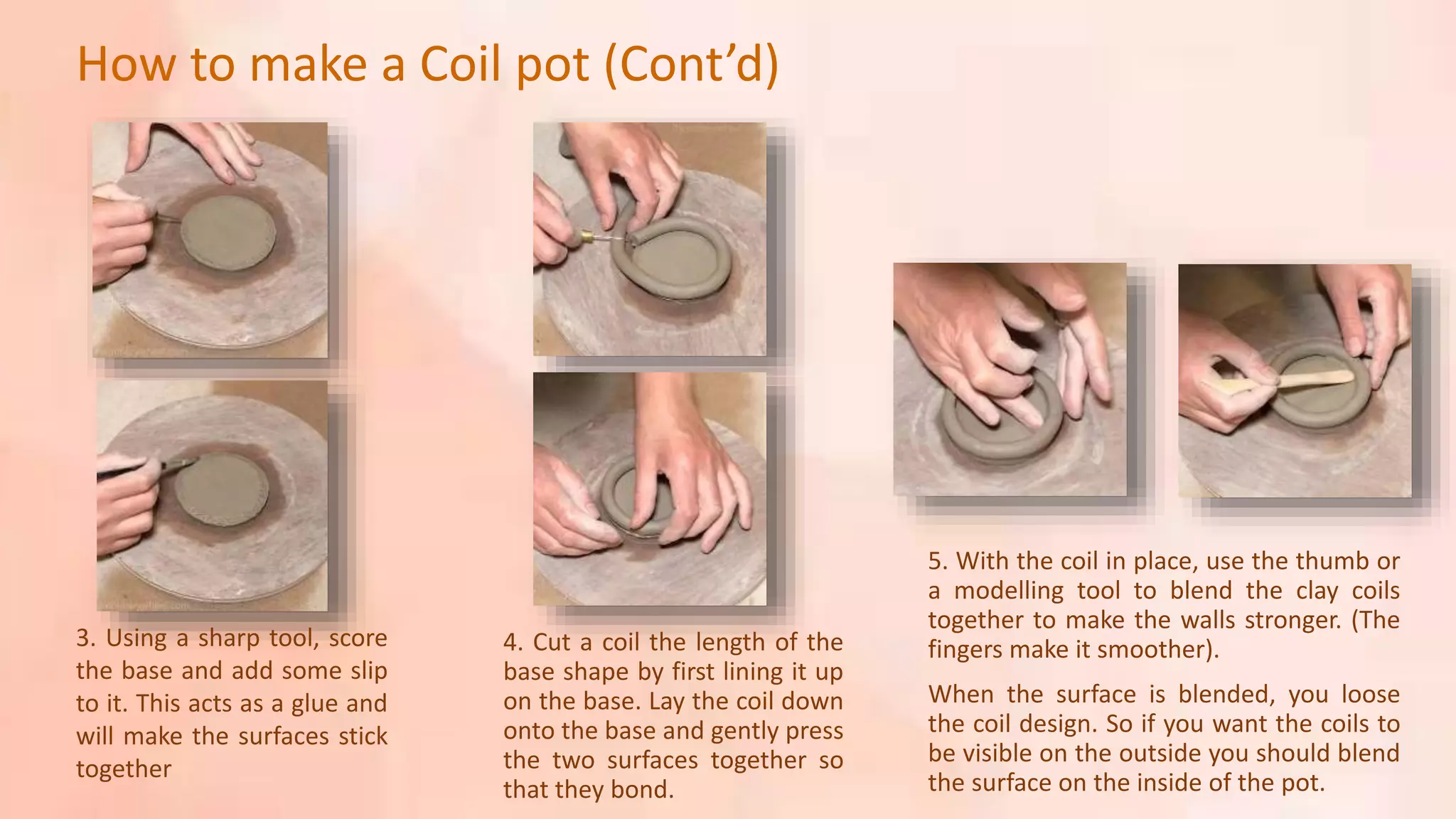 How to make a Coil pot (Cont'd)

3. Using a sharp tool, score the base and add some slip to it. This acts as a glue and will make the surfaces stick together

4. Cut a coil the length of the base shape by first lining it up on the base. Lay the coil down onto the base and gently press the two surfaces together so that they bond.

5. With the coil in place, use the thumb or a modelling tool to blend the clay coils together to make the walls stronger. (The fingers make it smoother).

When the surface is blended, you loose the coil design. So if you want the coils to be visible on the outside you should blend the surface on the inside of the pot.