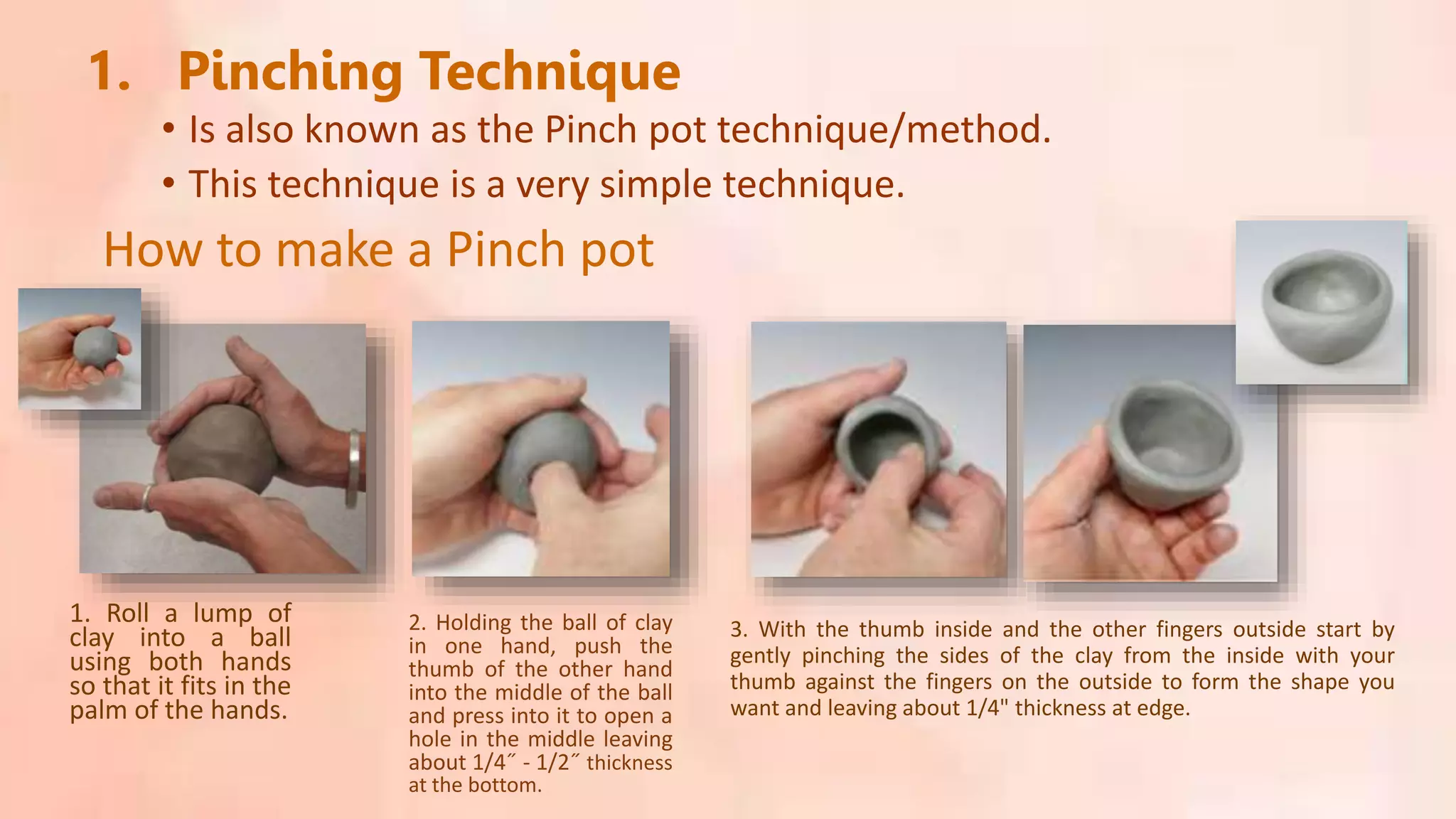 1. Pinching Technique

• Is also known as the Pinch pot technique/method.

• This technique is a very simple technique.

How to make a Pinch pot

1. Roll a lump of clay into a ball using both hands so that it fits in the palm of the hands.

2. Holding the ball of clay in one hand, push the thumb of the other hand into the middle of the ball and press into it to open a hole in the middle leaving about 1/4˝ - 1/2˝ thickness at the bottom.

3. With the thumb inside and the other fingers outside start by gently pinching the sides of the clay from the inside with your thumb against the fingers on the outside to form the shape you want and leaving about 1/4" thickness at edge.