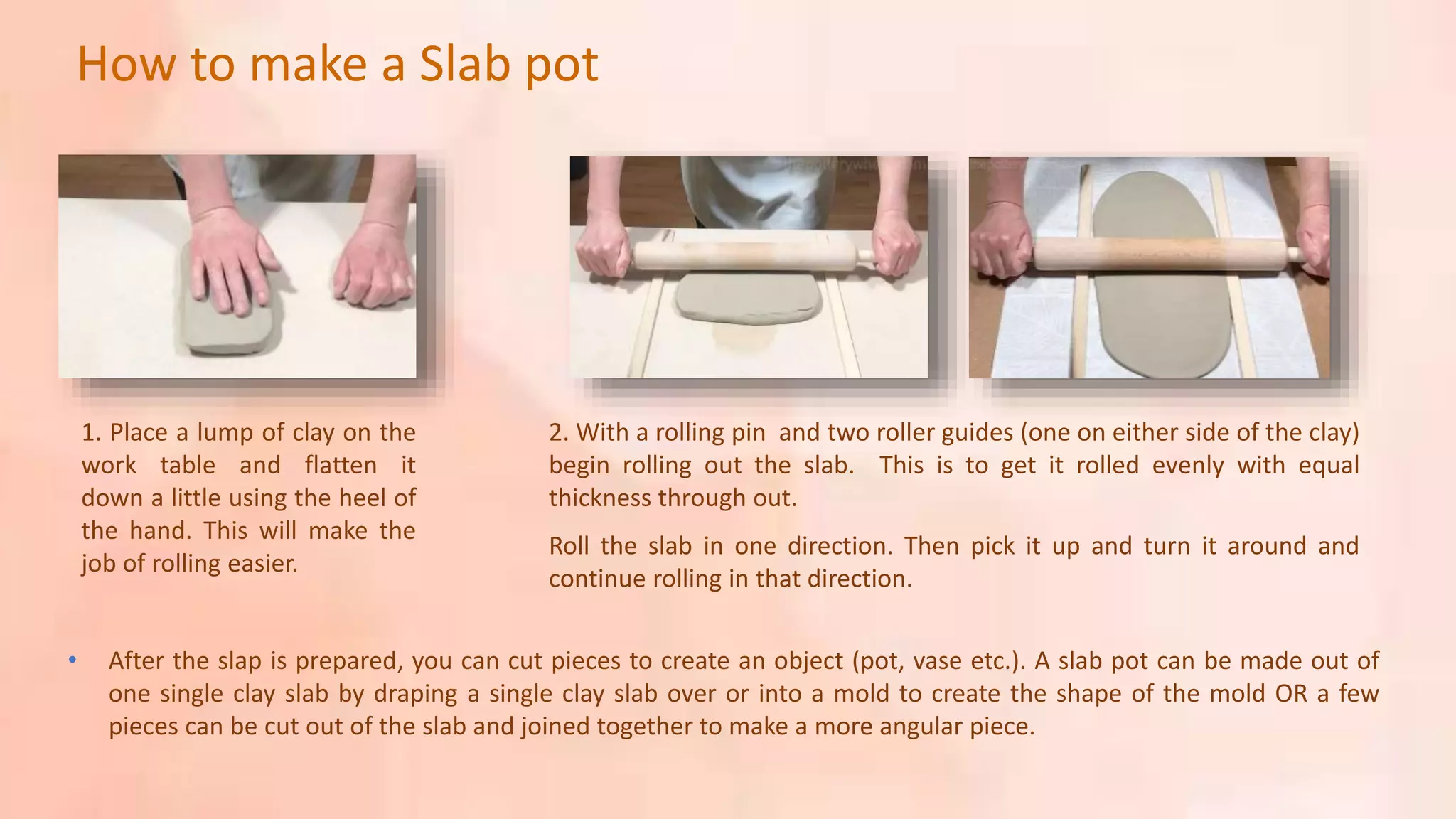 How to make a Slab pot

1. Place a lump of clay on the work table and flatten it down a little using the heel of the hand. This will make the job of rolling easier.

2. With a rolling pin and two roller guides (one on either side of the clay) begin rolling out the slab. This is to get it rolled evenly with equal thickness through out.

Roll the slab in one direction. Then pick it up and turn it around and continue rolling in that direction.

• After the slap is prepared, you can cut pieces to create an object (pot, vase etc.). A slab pot can be made out of one single clay slab by draping a single clay slab over or into a mold to create the shape of the mold OR a few pieces can be cut out of the slab and joined together to make a more angular piece.