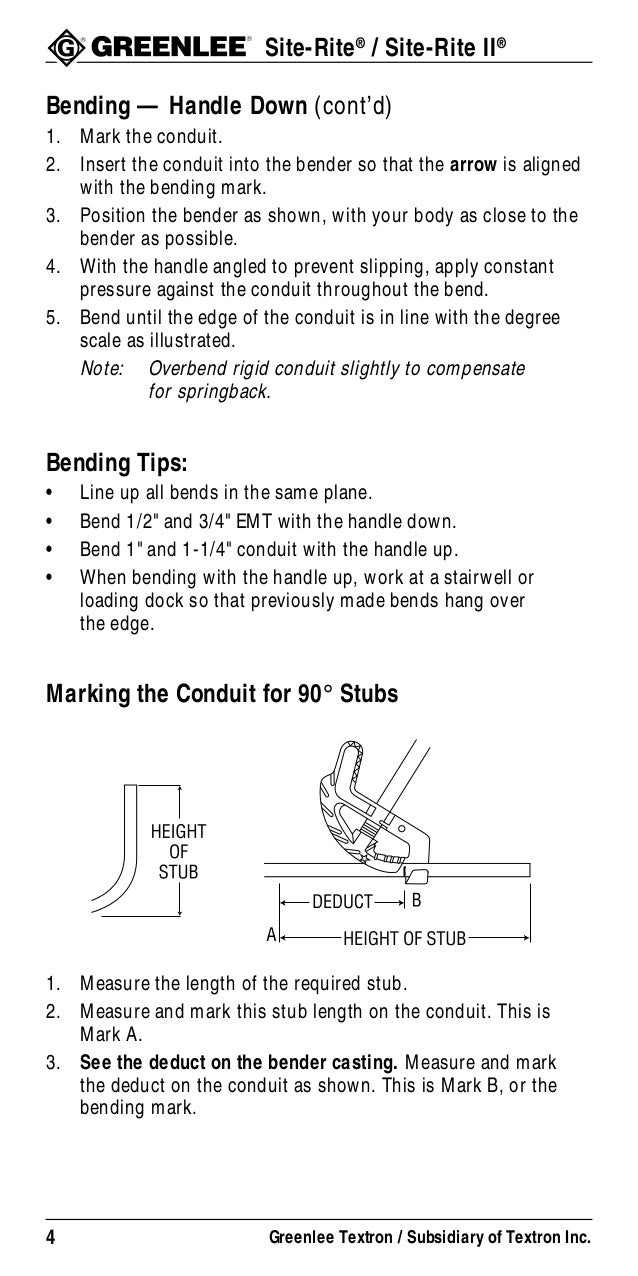 GREENLEE® Site-Rite® / Site-Rite II®

Bending — Handle Down (cont'd)

1. Mark the conduit.
2. Insert the conduit into the bender so that the arrow is aligned with the bending mark.
3. Position the bender as shown, with your body as close to the bender as possible.
4. With the handle angled to prevent slipping, apply constant pressure against the conduit throughout the bend.
5. Bend until the edge of the conduit is in line with the degree scale as illustrated.

Note: Overbend rigid conduit slightly to compensate for springback.

Bending Tips:

• Line up all bends in the same plane.
• Bend 1/2" and 3/4" EMT with the handle down.
• Bend 1" and 1-1/4" conduit with the handle up.
• When bending with the handle up, work at a stairwell or loading dock so that previously made bends hang over the edge.

Marking the Conduit for 90° Stubs

HEIGHT OF STUB

DEDUCT B

A HEIGHT OF STUB

1. Measure the length of the required stub.
2. Measure and mark this stub length on the conduit. This is Mark A.
3. See the deduct on the bender casting. Measure and mark the deduct on the conduit as shown. This is Mark B, or the bending mark.

4 Greenlee Textron / Subsidiary of Textron Inc.