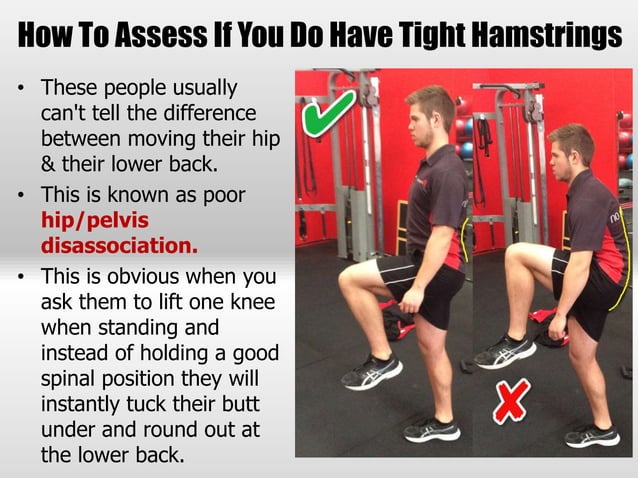 How To Assess If You Do Have Tight Hamstrings

• These people usually can't tell the difference between moving their hip & their lower back.

• This is known as poor hip/pelvis disassociation.

• This is obvious when you ask them to lift one knee when standing and instead of holding a good spinal position they will instantly tuck their butt under and round out at the lower back.