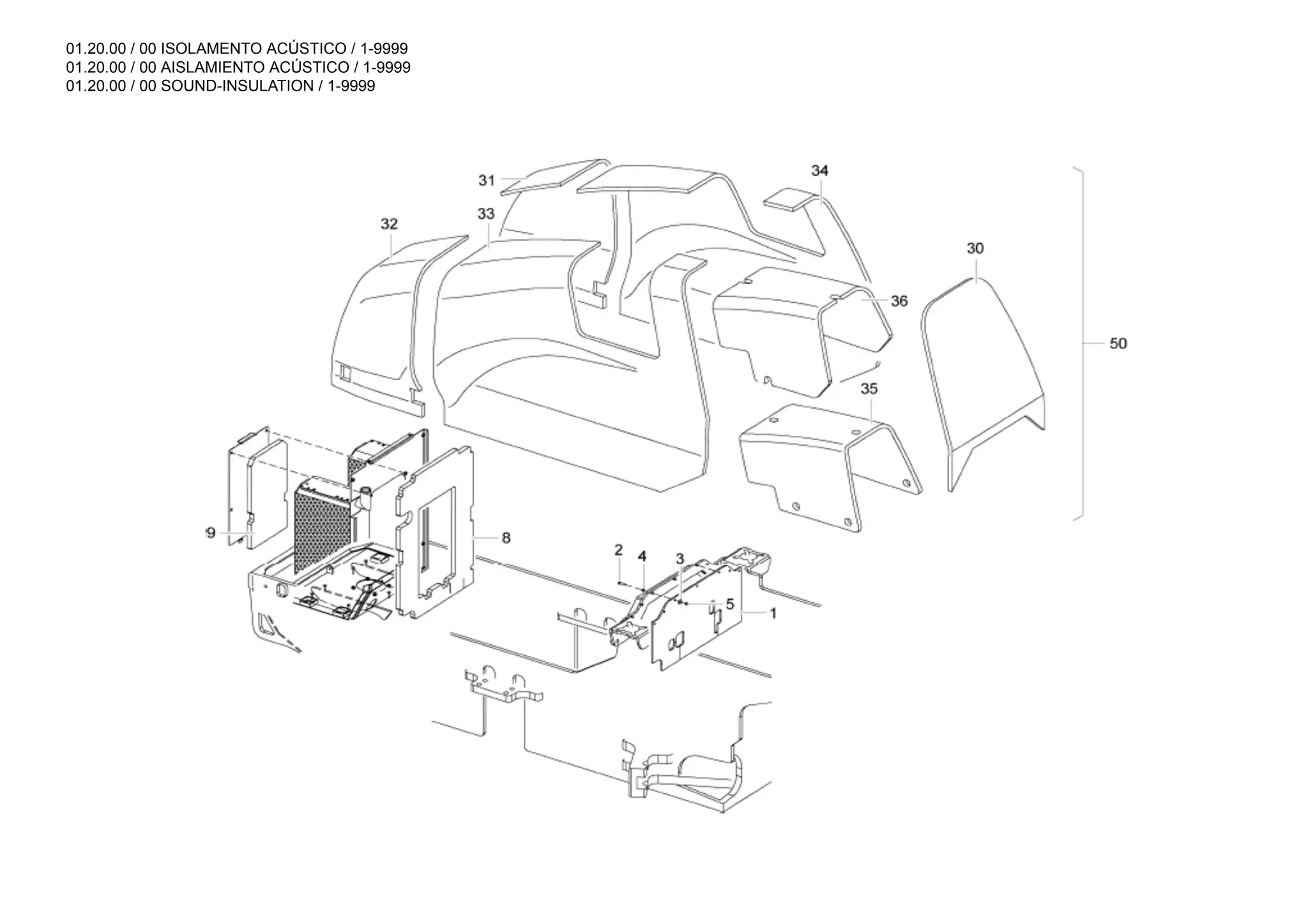 01.20.00 / 00 ISOLAMENTO ACÚSTICO / 1-9999
01.20.00 / 00 AISLAMIENTO ACÚSTICO / 1-9999
01.20.00 / 00 SOUND-INSULATION / 1-9999

31
34
32
33
30
36
50
35
9
8
2
4
3
5
1