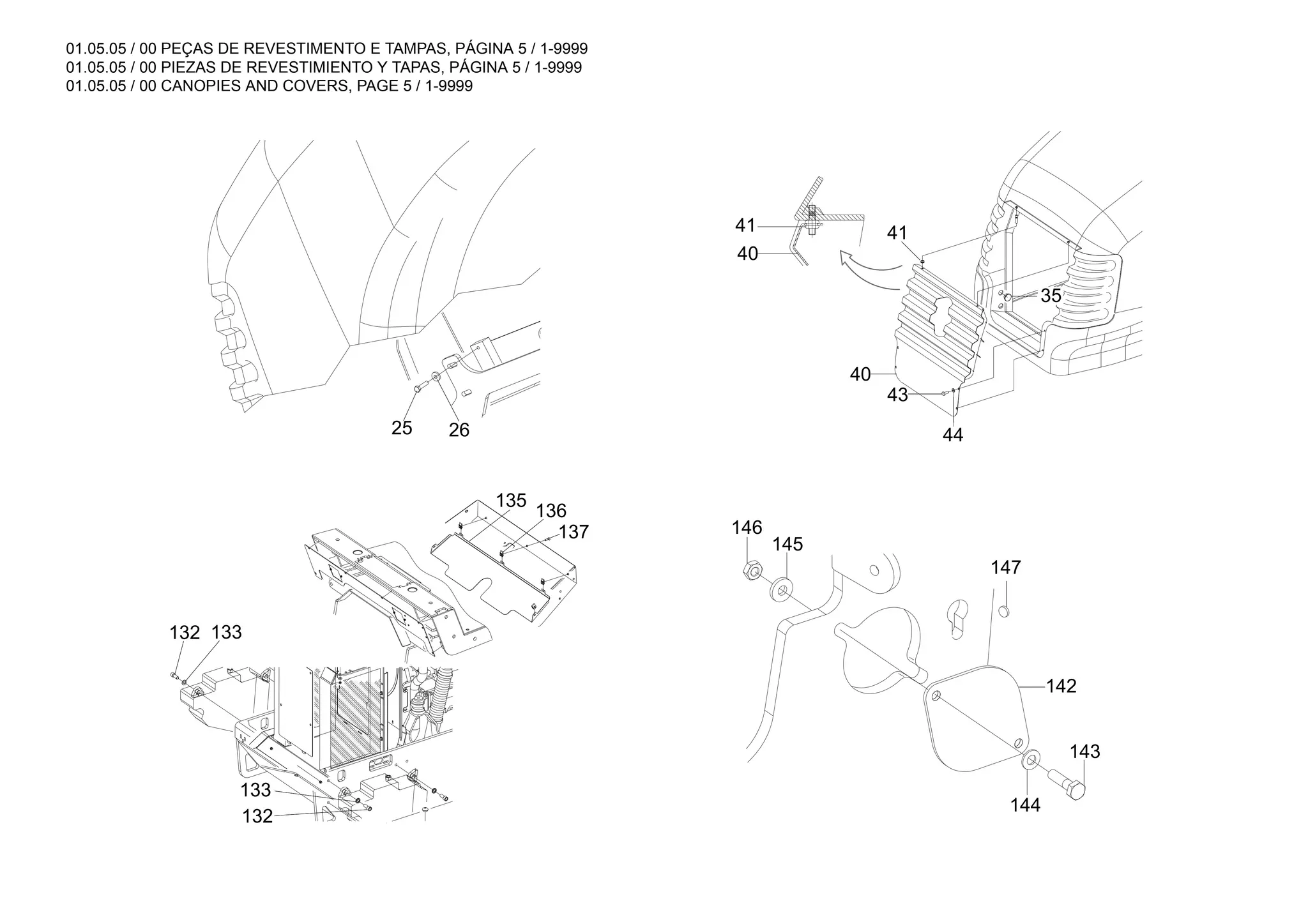 01.05.05 / 00 PEÇAS DE REVESTIMENTO E TAMPAS, PÁGINA 5 / 1-9999
01.05.05 / 00 PIEZAS DE REVESTIMIENTO Y TAPAS, PÁGINA 5 / 1-9999
01.05.05 / 00 CANOPIES AND COVERS, PAGE 5 / 1-9999

25
26

41
40
41
35
40
43
44

135
136
137
132
133
133
132

146
145
147
142
143
144