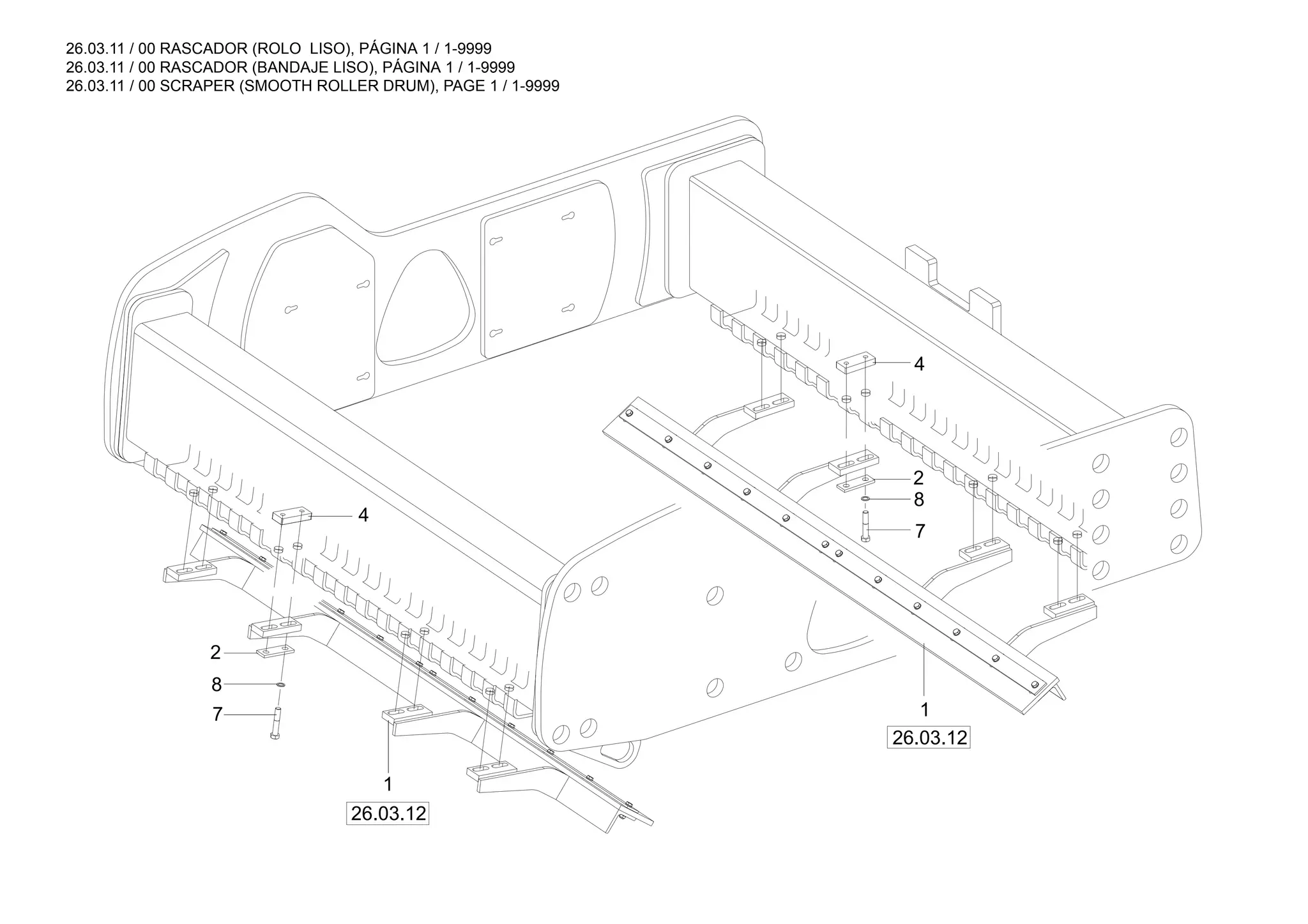 26.03.11 / 00 RASCADOR (ROLO LISO), PÁGINA 1 / 1-9999
26.03.11 / 00 RASCADOR (BANDAJE LISO), PÁGINA 1 / 1-9999
26.03.11 / 00 SCRAPER (SMOOTH ROLLER DRUM), PAGE 1 / 1-9999

4
2
8
7
4
2
8
7
1
26.03.12
1
26.03.12