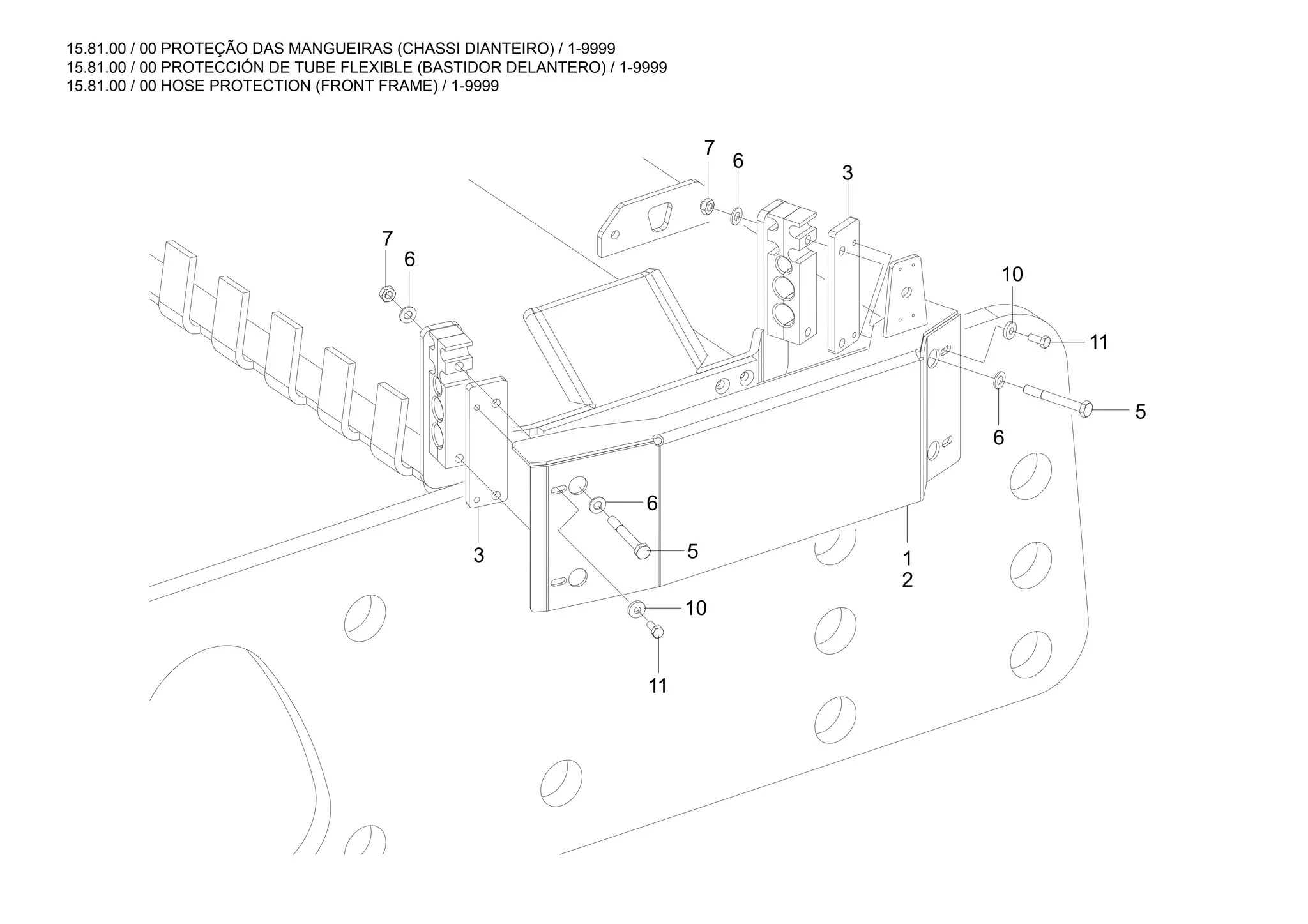 15.81.00 / 00 PROTEÇÃO DAS MANGUEIRAS (CHASSI DIANTEIRO) / 1-9999
15.81.00 / 00 PROTECCIÓN DE TUBE FLEXIBLE (BASTIDOR DELANTERO) / 1-9999
15.81.00 / 00 HOSE PROTECTION (FRONT FRAME) / 1-9999

7
6
3
7
6
10
11
5
6
6
5
3
1
2
10
11