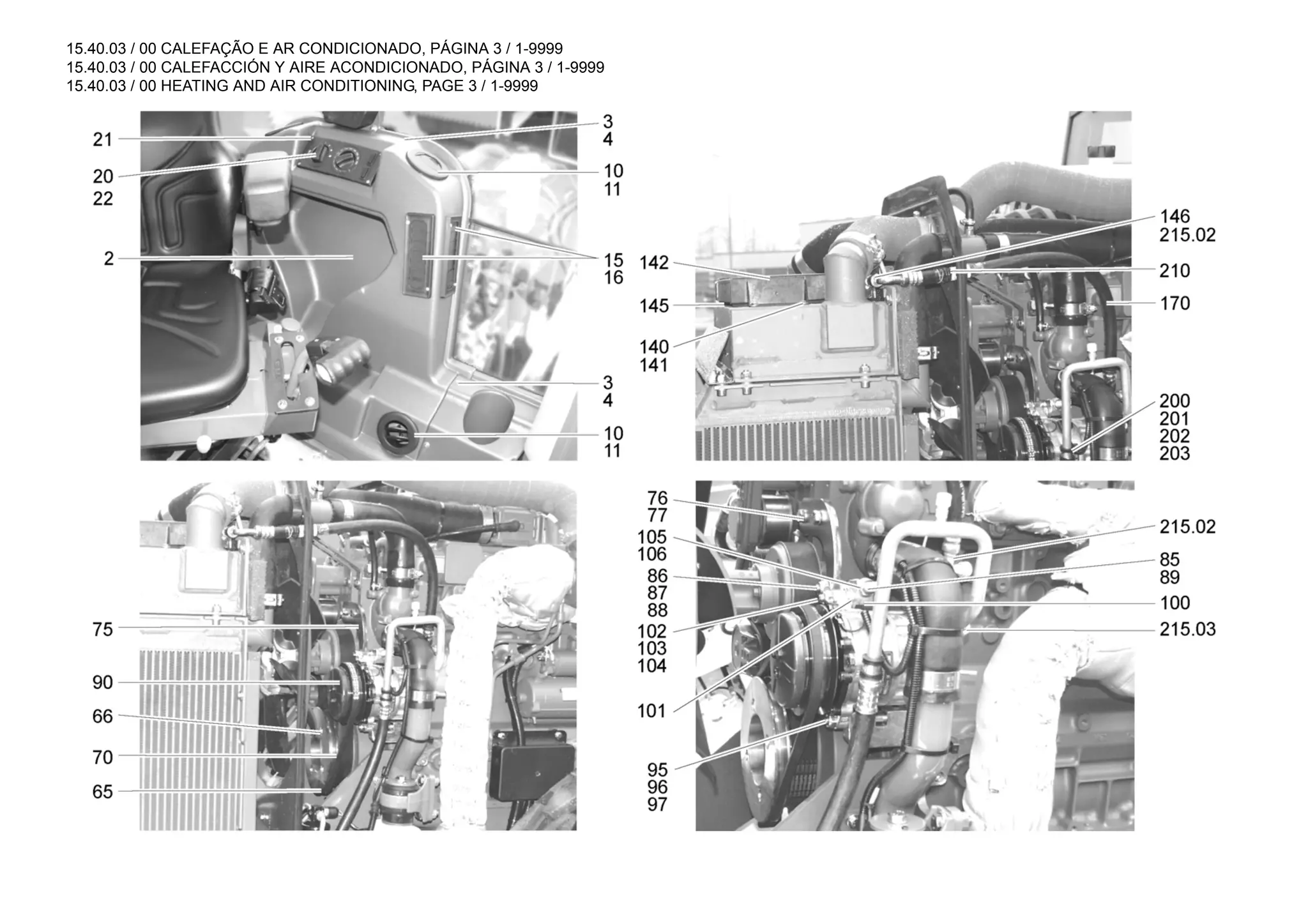 15.40.03 / 00 CALEFAÇÃO E AR CONDICIONADO, PÁGINA 3 / 1-9999
15.40.03 / 00 CALEFACCIÓN Y AIRE ACONDICIONADO, PÁGINA 3 / 1-9999
15.40.03 / 00 HEATING AND AIR CONDITIONING, PAGE 3 / 1-9999

21
20
22
2
3
4
10
11
15
16
3
4
10
11

142
145
140
141
146
215.02
210
170
200
201
202
203

75
90
66
70
65

76
77
105
106
86
87
88
102
103
104
101
95
96
97
215.02
85
89
100
215.03