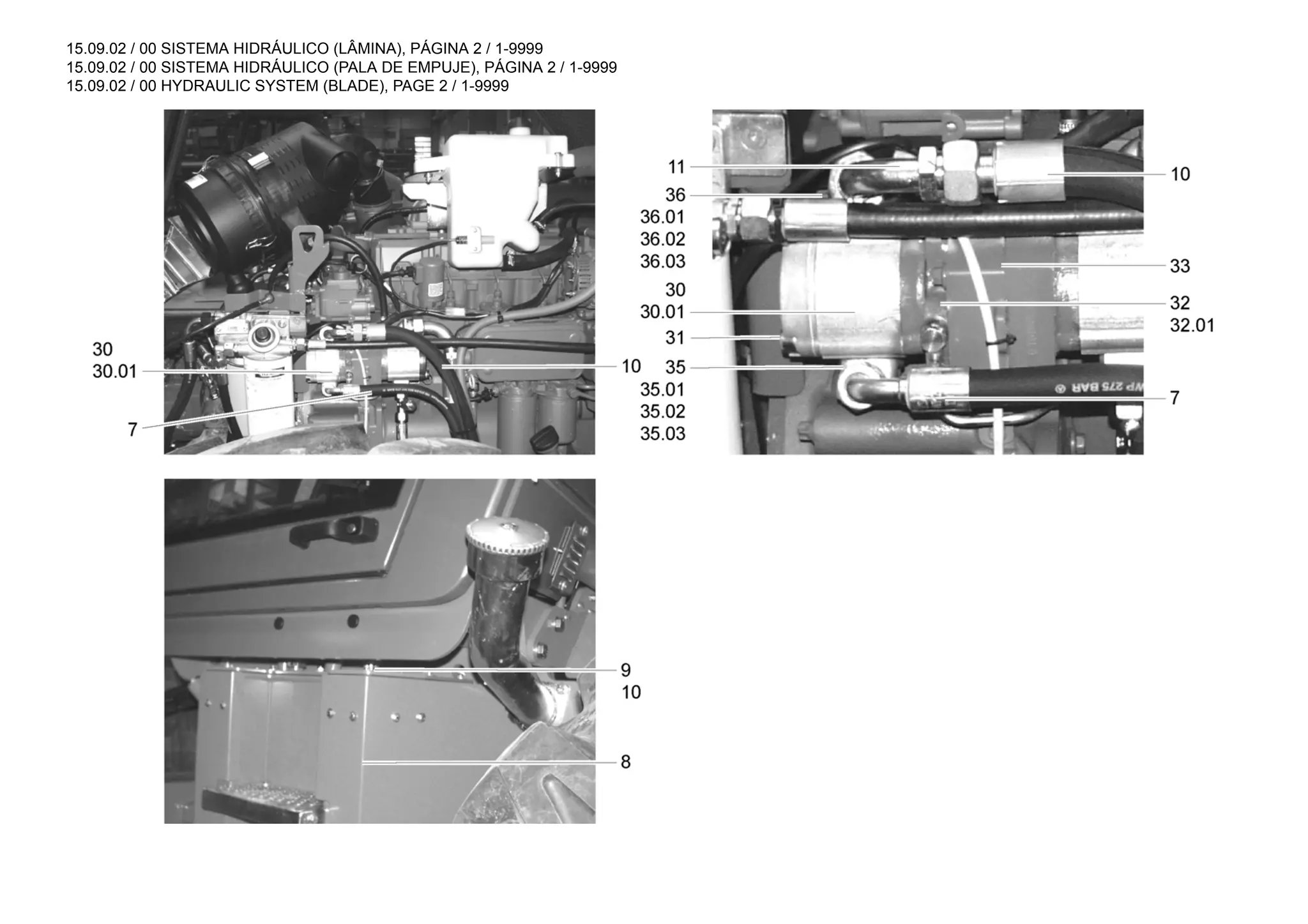 15.09.02 / 00 SISTEMA HIDRÁULICO (LÂMINA), PÁGINA 2 / 1-9999
15.09.02 / 00 SISTEMA HIDRÁULICO (PALA DE EMPUJE), PÁGINA 2 / 1-9999
15.09.02 / 00 HYDRAULIC SYSTEM (BLADE), PAGE 2 / 1-9999

30
30.01
7
10

11
36
36.01
36.02
36.03
30
30.01
31
35
35.01
35.02
35.03
10
33
32
32.01
7
WP 275 BAR

9
10
8