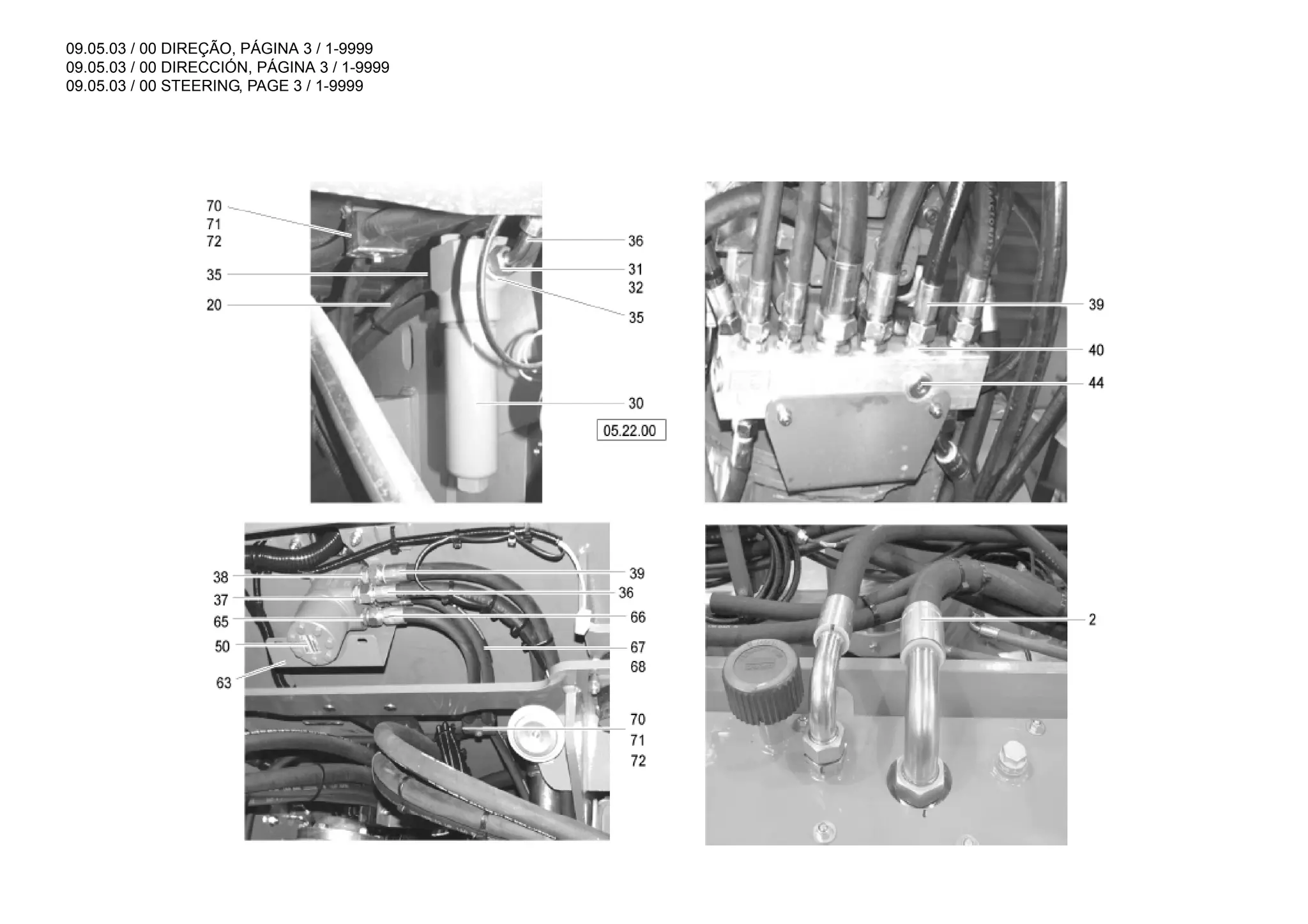 09.05.03 / 00 DIREÇÃO, PÁGINA 3 / 1-9999
09.05.03 / 00 DIRECCIÓN, PÁGINA 3 / 1-9999
09.05.03 / 00 STEERING, PAGE 3 / 1-9999

70
71
72
35
20
36
31
32
35
30
05.22.00

39
40
44

38
37
65
50
63
39
36
66
67
68
70
71
72

2