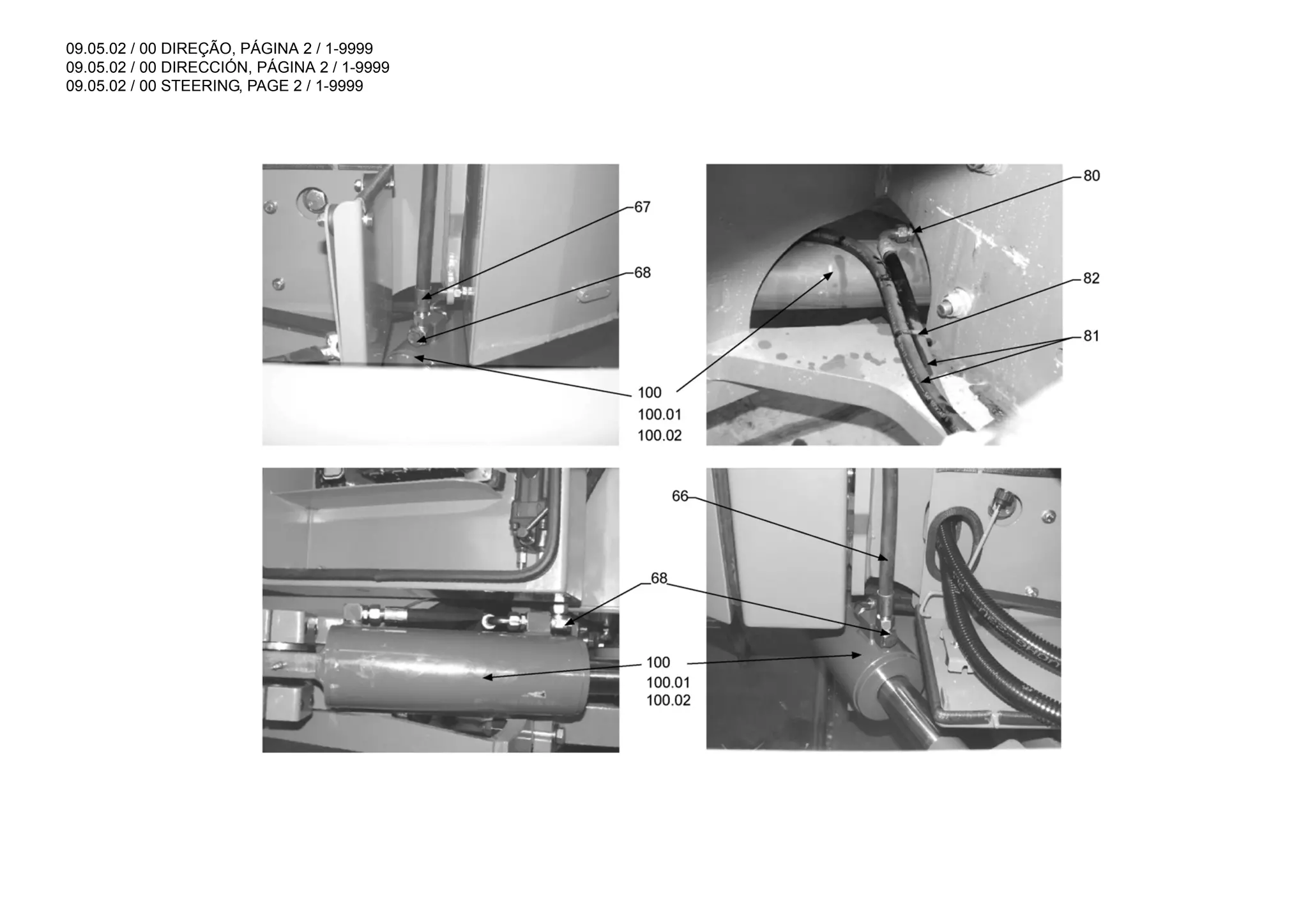 09.05.02 / 00 DIREÇÃO, PÁGINA 2 / 1-9999
09.05.02 / 00 DIRECCIÓN, PÁGINA 2 / 1-9999
09.05.02 / 00 STEERING, PAGE 2 / 1-9999

67
68
100
100.01
100.02
80
82
81

66
68
100
100.01
100.02