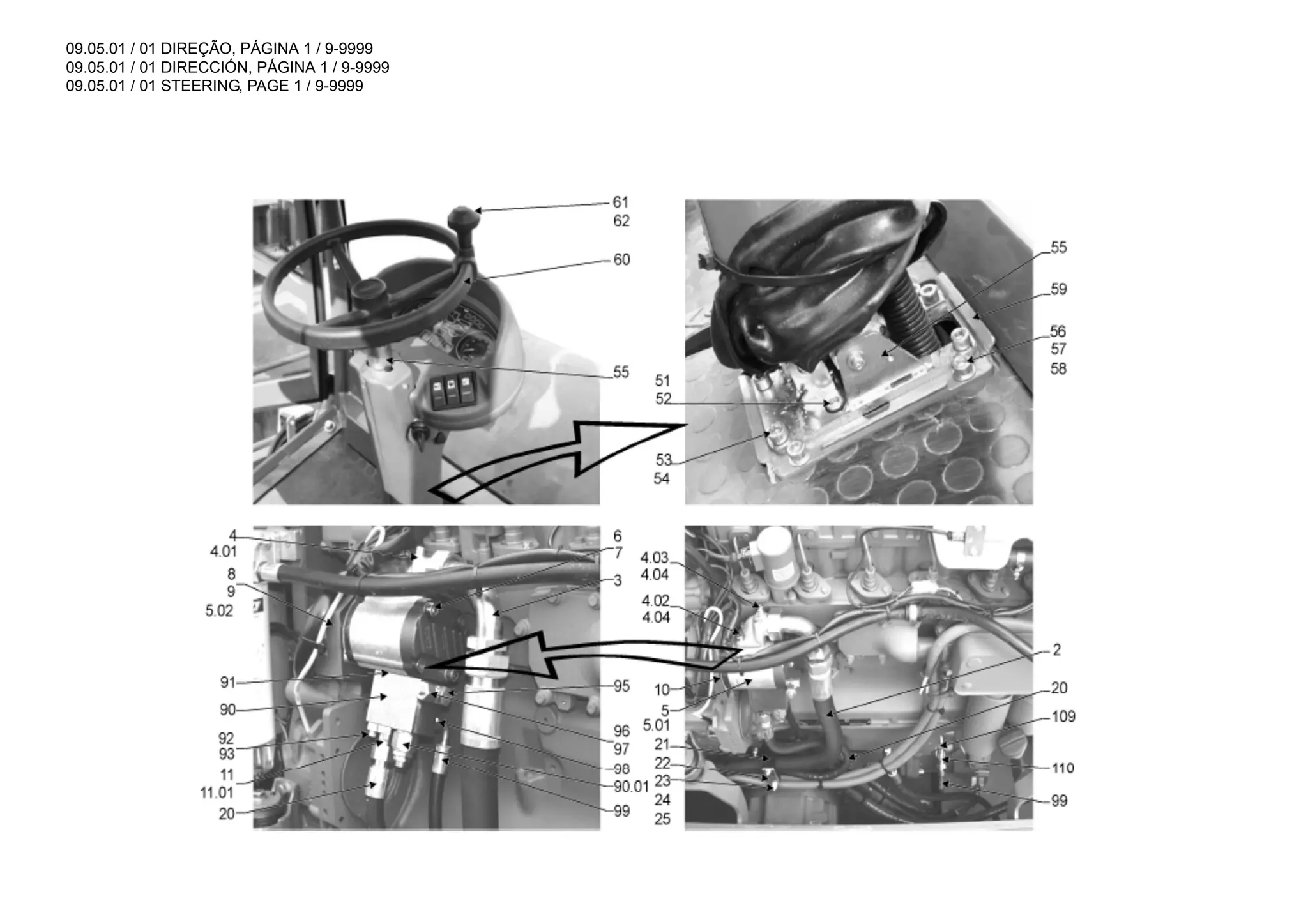 09.05.01 / 01 DIREÇÃO, PÁGINA 1 / 9-9999
09.05.01 / 01 DIRECCIÓN, PÁGINA 1 / 9-9999
09.05.01 / 01 STEERING, PAGE 1 / 9-9999

61
62
60
55

55
59
56
57
58
51
52
53
54

4
4.01
8
9
5.02
91
90
92
93
11
11.01
20
6
7
3
95
96
97
98
90.01
99

4.03
4.04
4.02
4.04
10
5
5.01
21
22
23
24
25
2
20
109
110
99