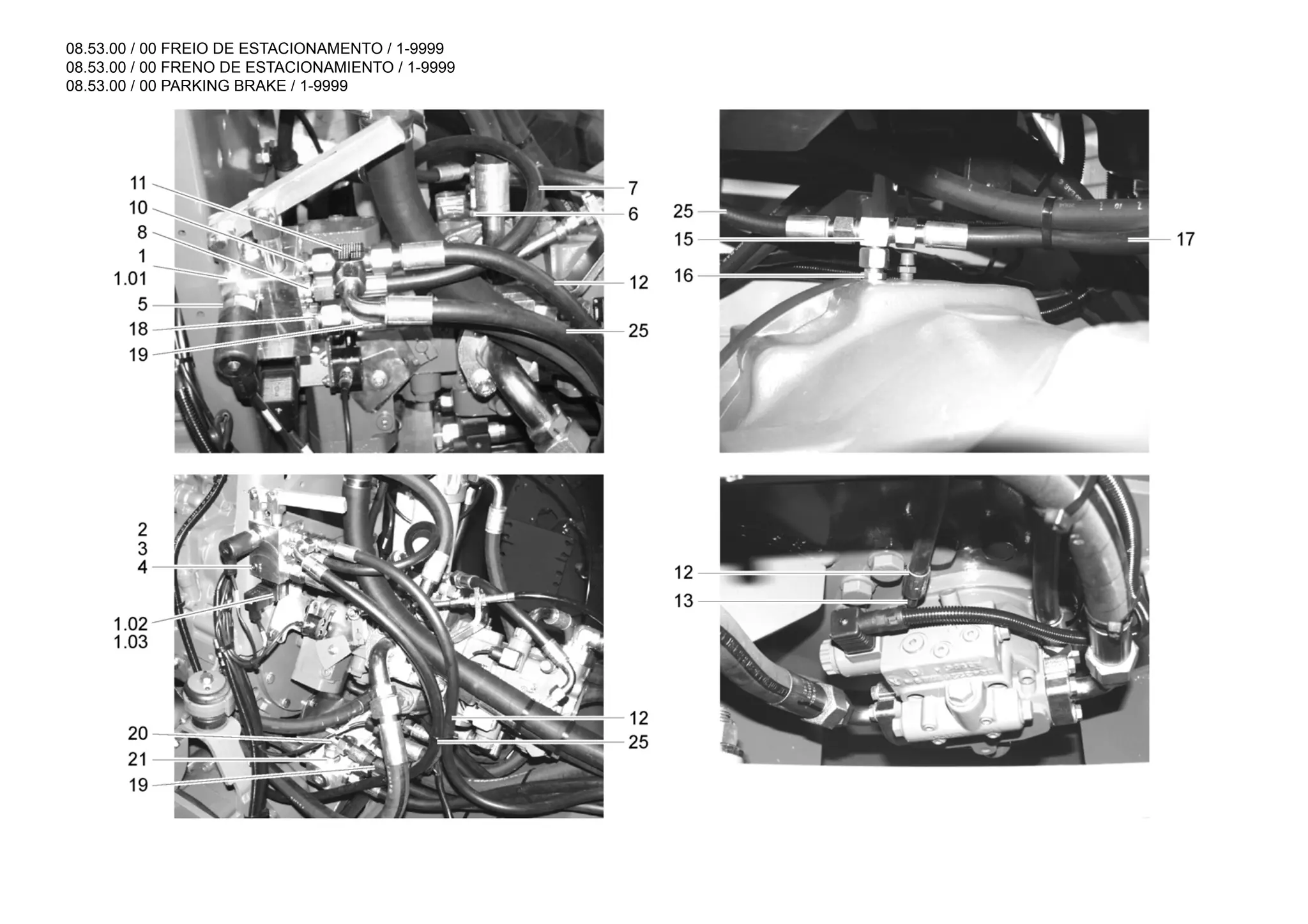 08.53.00 / 00 FREIO DE ESTACIONAMENTO / 1-9999
08.53.00 / 00 FRENO DE ESTACIONAMIENTO / 1-9999
08.53.00 / 00 PARKING BRAKE / 1-9999

11
10
8
1
1.01
5
18
19
7
6
12
25

25
15
16
17

2
3
4
1.02
1.03
20
21
19
12
25

12
13