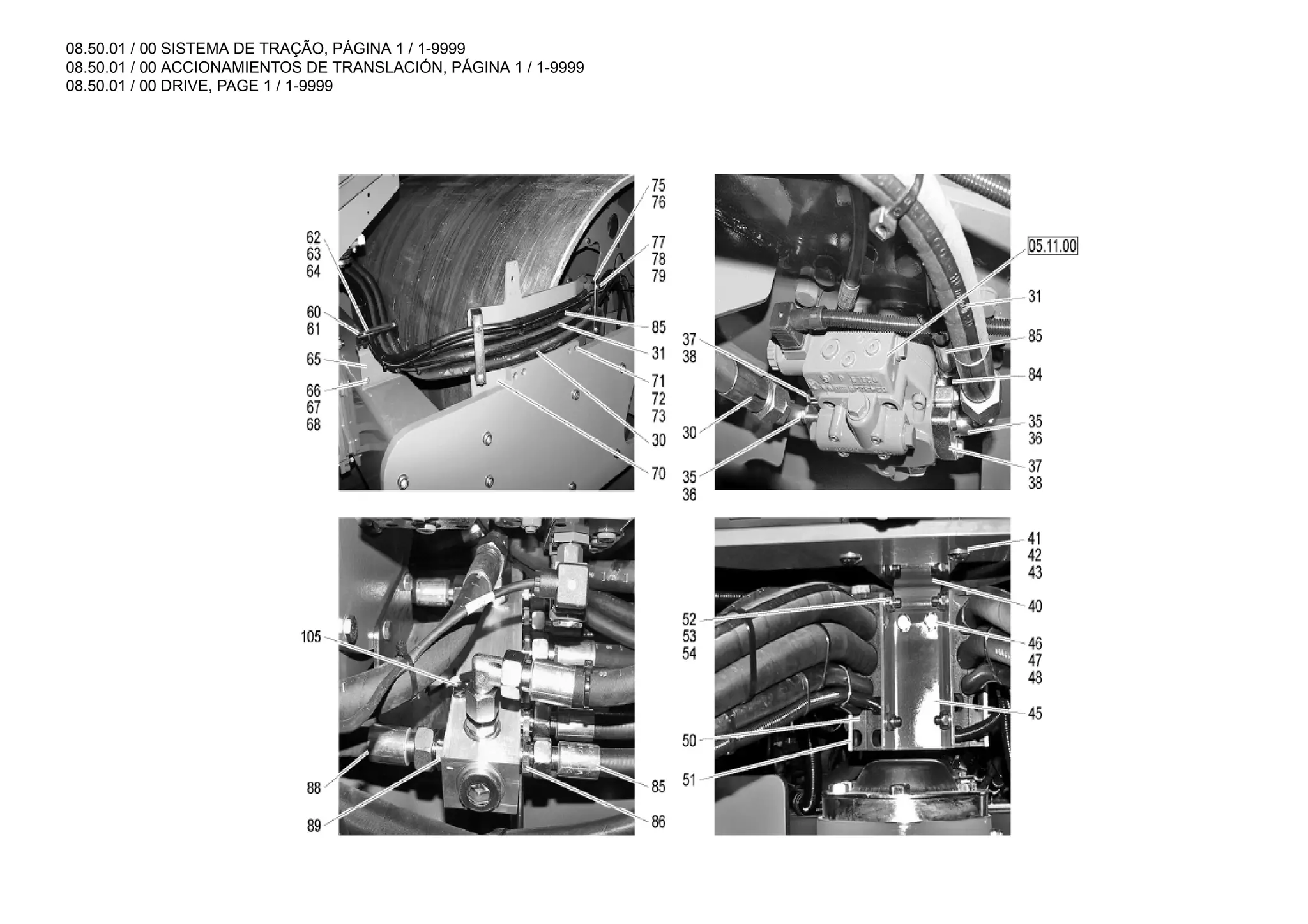 08.50.01 / 00 SISTEMA DE TRAÇÃO, PÁGINA 1 / 1-9999
08.50.01 / 00 ACCIONAMIENTOS DE TRANSLACIÓN, PÁGINA 1 / 1-9999
08.50.01 / 00 DRIVE, PAGE 1 / 1-9999

62
63
64
60
61
65
66
67
68
75
76
77
78
79
85
31
71
72
73
30
70

05.11.00
31
85
84
35
36
37
38
37
38
30
35
36

105
88
89
85
86

41
42
43
40
46
47
48
45
52
53
54
50
51