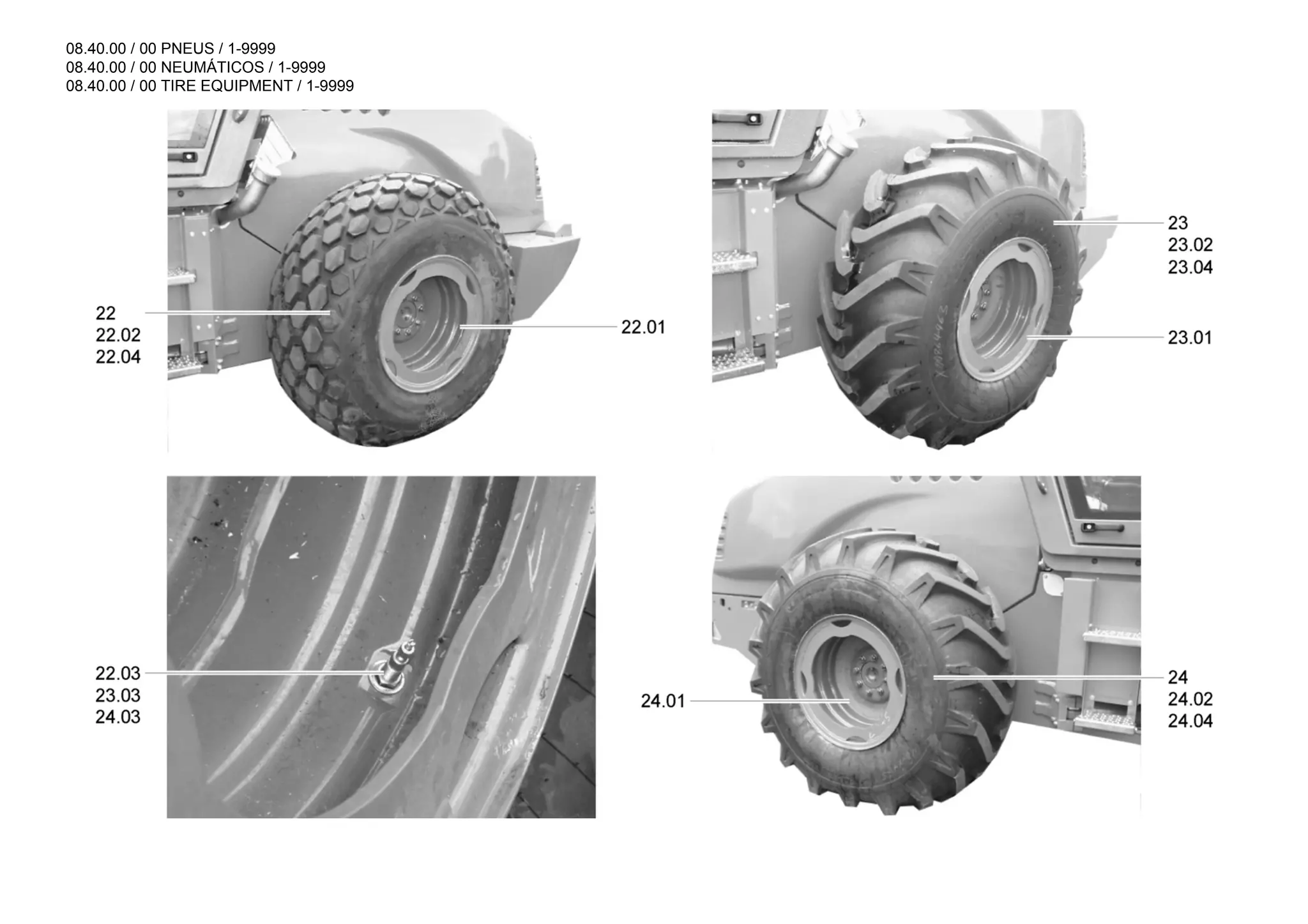 08.40.00 / 00 PNEUS / 1-9999
08.40.00 / 00 NEUMÁTICOS / 1-9999
08.40.00 / 00 TIRE EQUIPMENT / 1-9999

22
22.02
22.04

22.01

23
23.02
23.04

23.01

22.03
23.03
24.03

24.01

24
24.02
24.04