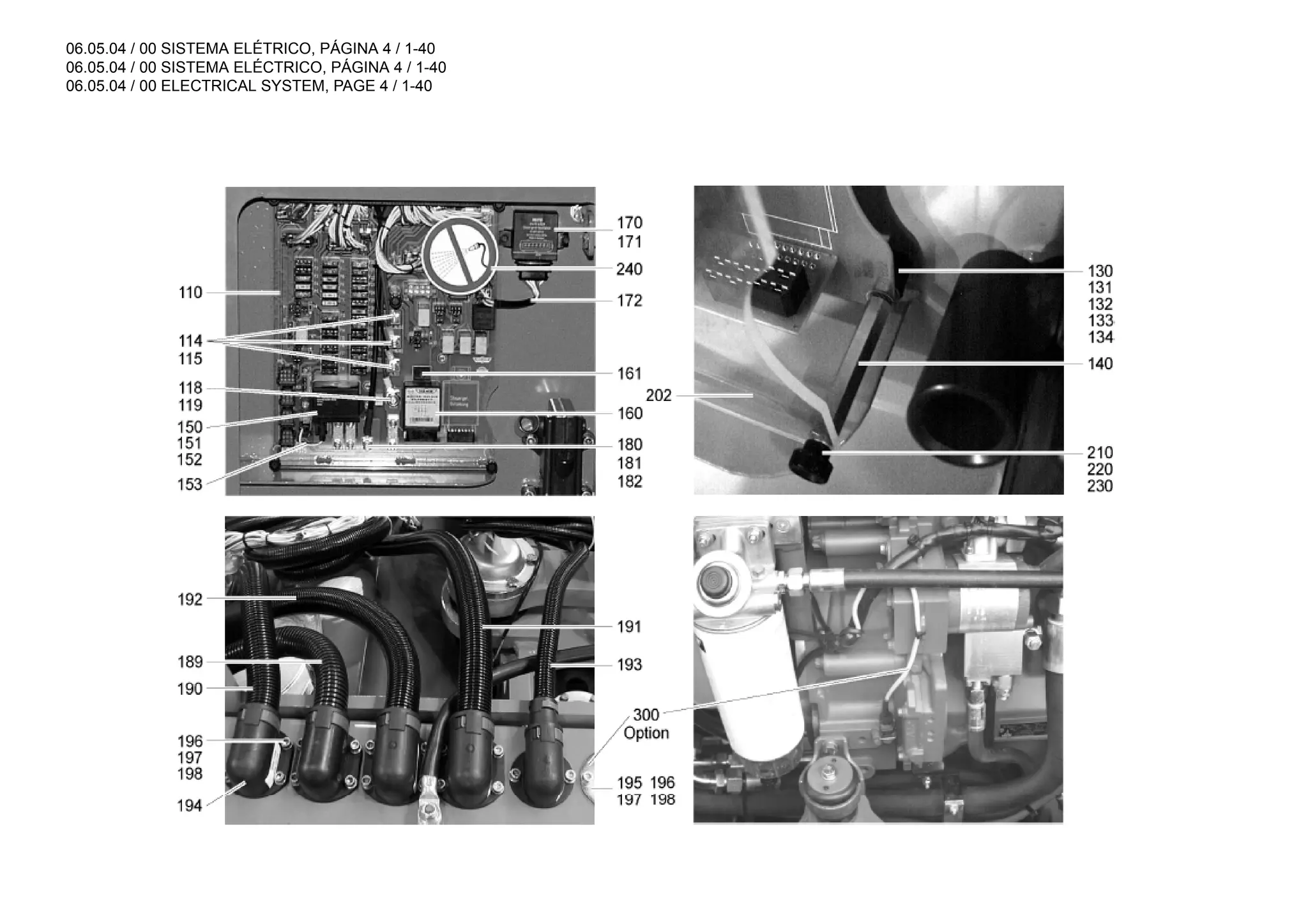 06.05.04 / 00 SISTEMA ELÉTRICO, PÁGINA 4 / 1-40
06.05.04 / 00 SISTEMA ELÉCTRICO, PÁGINA 4 / 1-40
06.05.04 / 00 ELECTRICAL SYSTEM, PAGE 4 / 1-40

110
114
115
118
119
150
151
152
153
170
171
240
172
161
160
180
181
182

202
130
131
132
133
134
140
210
220
230

192
189
190
196
197
198
194
191
193
300
Option
195 196
197 198