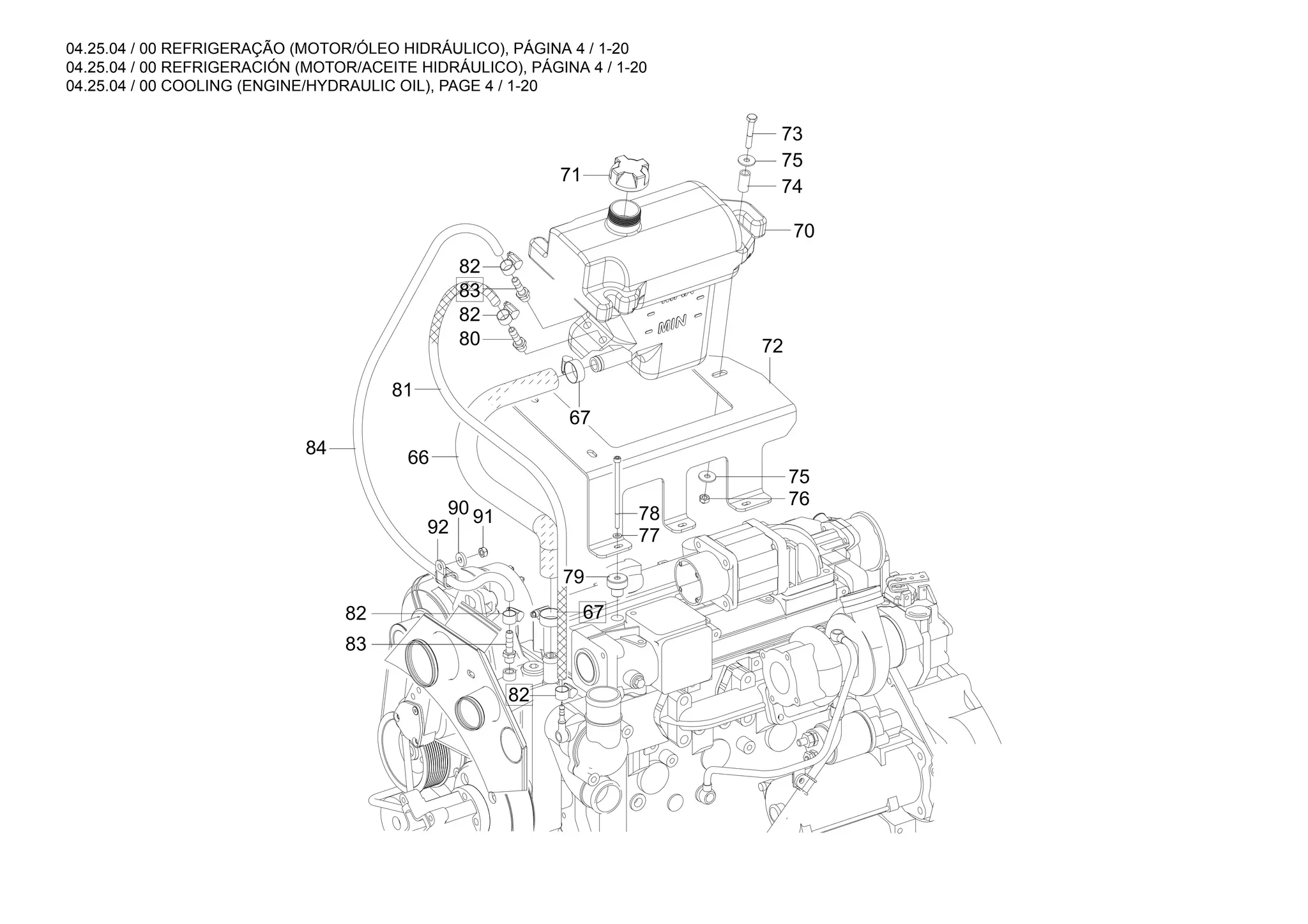 04.25.04 / 00 REFRIGERAÇÃO (MOTOR/ÓLEO HIDRÁULICO), PÁGINA 4 / 1-20
04.25.04 / 00 REFRIGERACIÓN (MOTOR/ACEITE HIDRÁULICO), PÁGINA 4 / 1-20
04.25.04 / 00 COOLING (ENGINE/HYDRAULIC OIL), PAGE 4 / 1-20

73
75
71
74
70
82
83
82
80
MIN
72
81
67
84
66
75
76
90
91
92
78
77
79
82
67
83
82