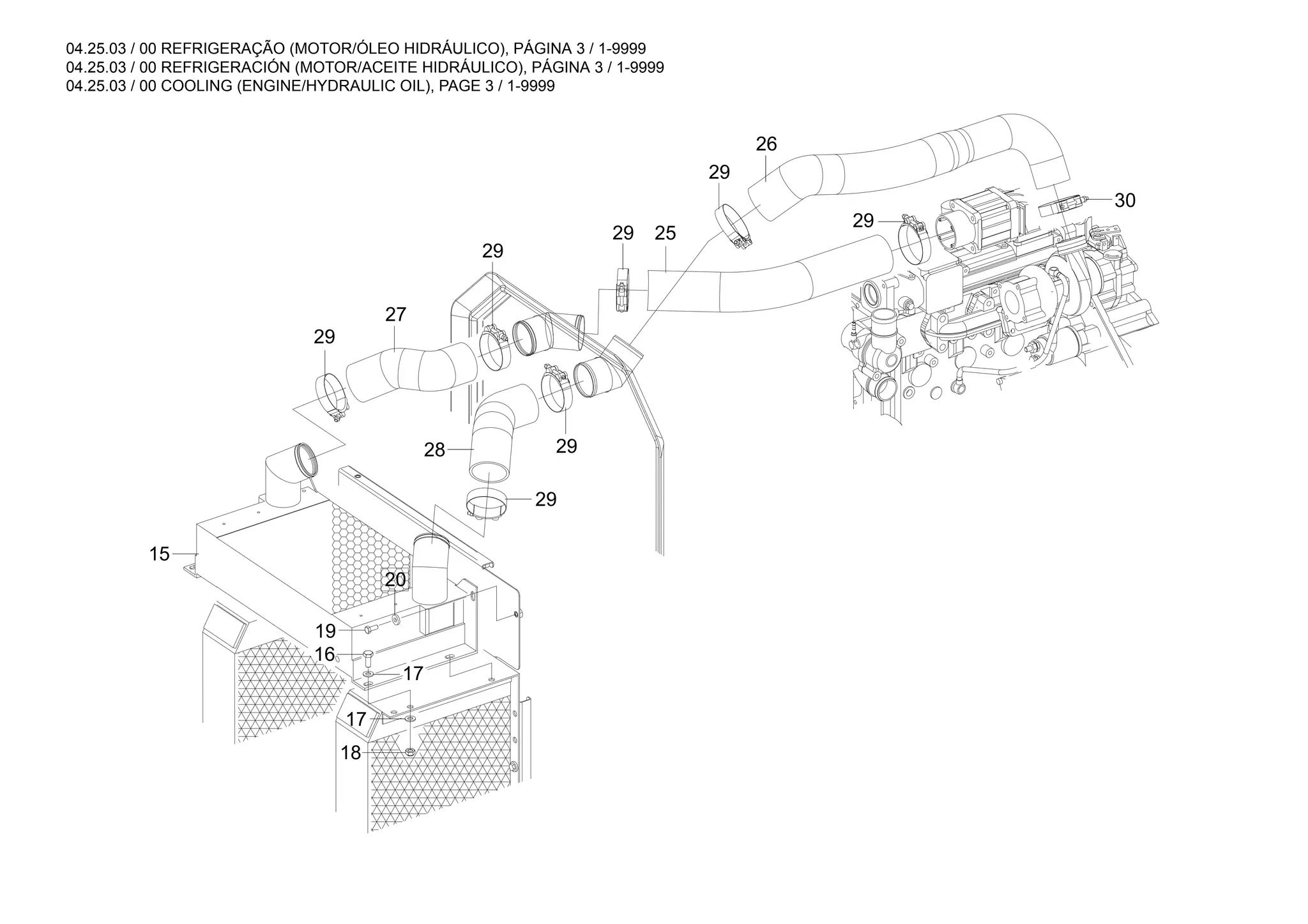 04.25.03 / 00 REFRIGERAÇÃO (MOTOR/ÓLEO HIDRÁULICO), PÁGINA 3 / 1-9999
04.25.03 / 00 REFRIGERACIÓN (MOTOR/ACEITE HIDRÁULICO), PÁGINA 3 / 1-9999
04.25.03 / 00 COOLING (ENGINE/HYDRAULIC OIL), PAGE 3 / 1-9999

26
29
30
29
29
25
29
27
29
28
29
29
15
20
19
16
17
17
18