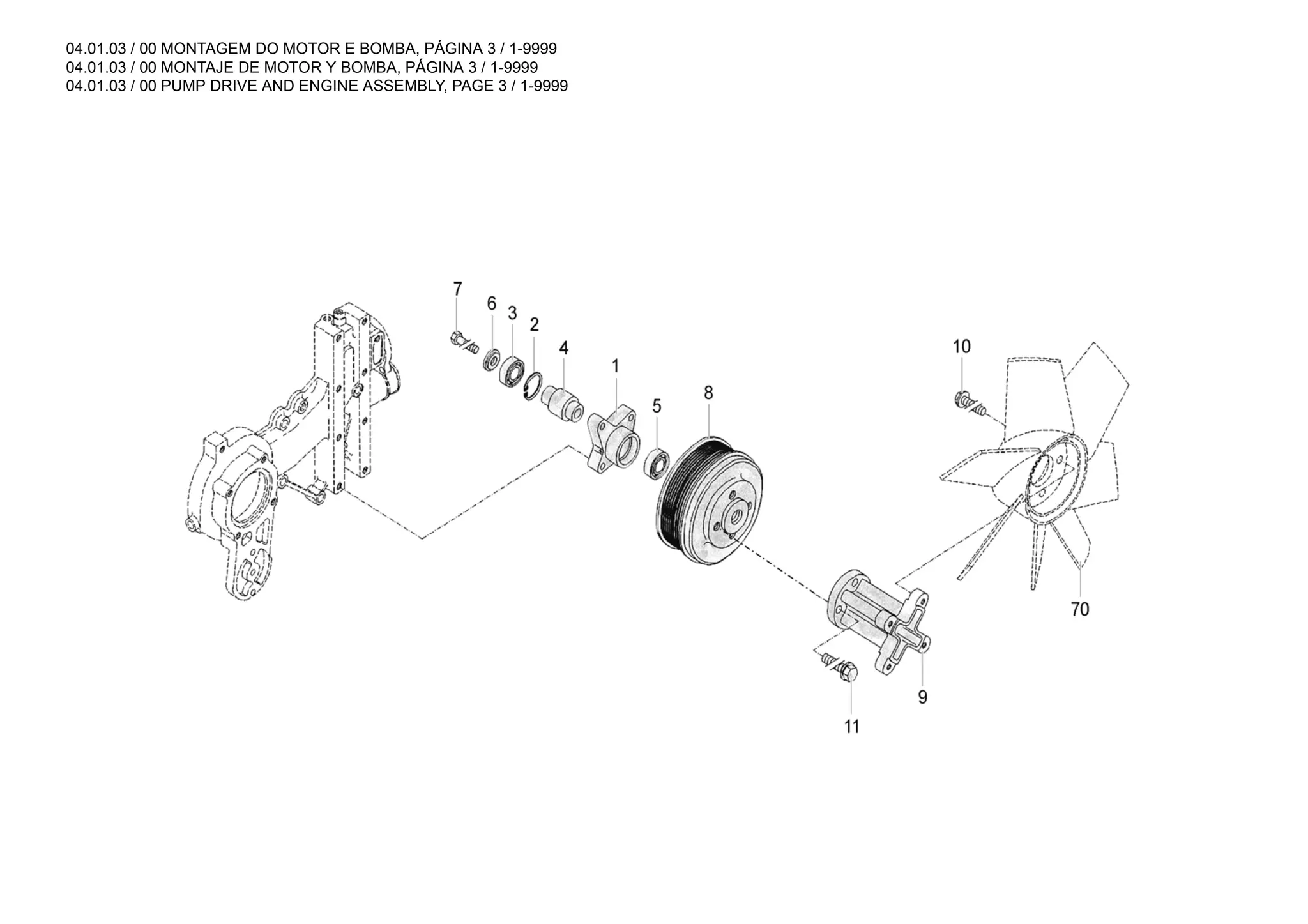 04.01.03 / 00 MONTAGEM DO MOTOR E BOMBA, PÁGINA 3 / 1-9999
04.01.03 / 00 MONTAJE DE MOTOR Y BOMBA, PÁGINA 3 / 1-9999
04.01.03 / 00 PUMP DRIVE AND ENGINE ASSEMBLY, PAGE 3 / 1-9999

7
6
3
2
4
1
5
8
10
70
9
11