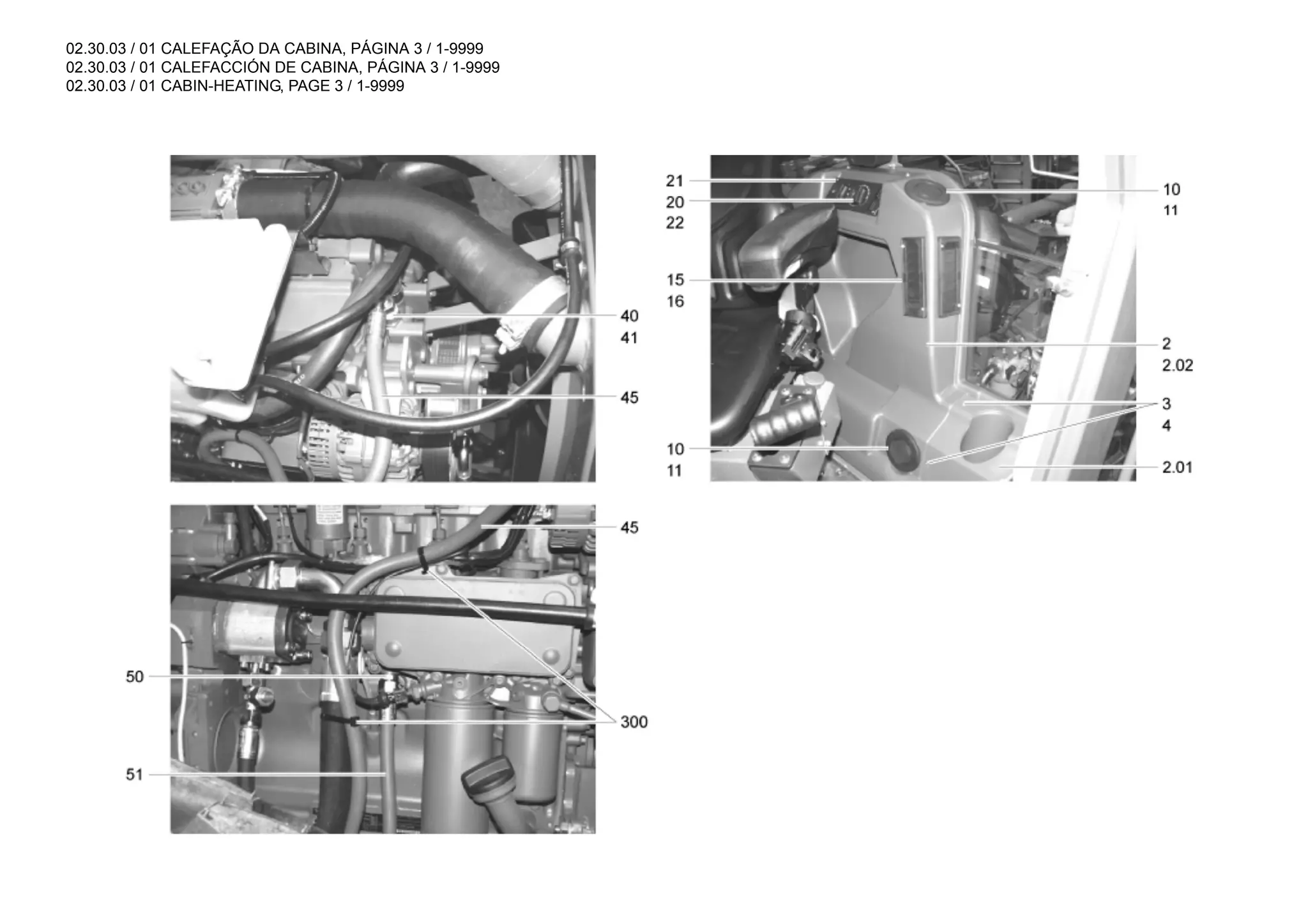 02.30.03 / 01 CALEFAÇÃO DA CABINA, PÁGINA 3 / 1-9999
02.30.03 / 01 CALEFACCIÓN DE CABINA, PÁGINA 3 / 1-9999
02.30.03 / 01 CABIN-HEATING, PAGE 3 / 1-9999

40
41
45

21
20
22
15
16
10
11
10
11
2
2.02
3
4
2.01

45
50
300
51