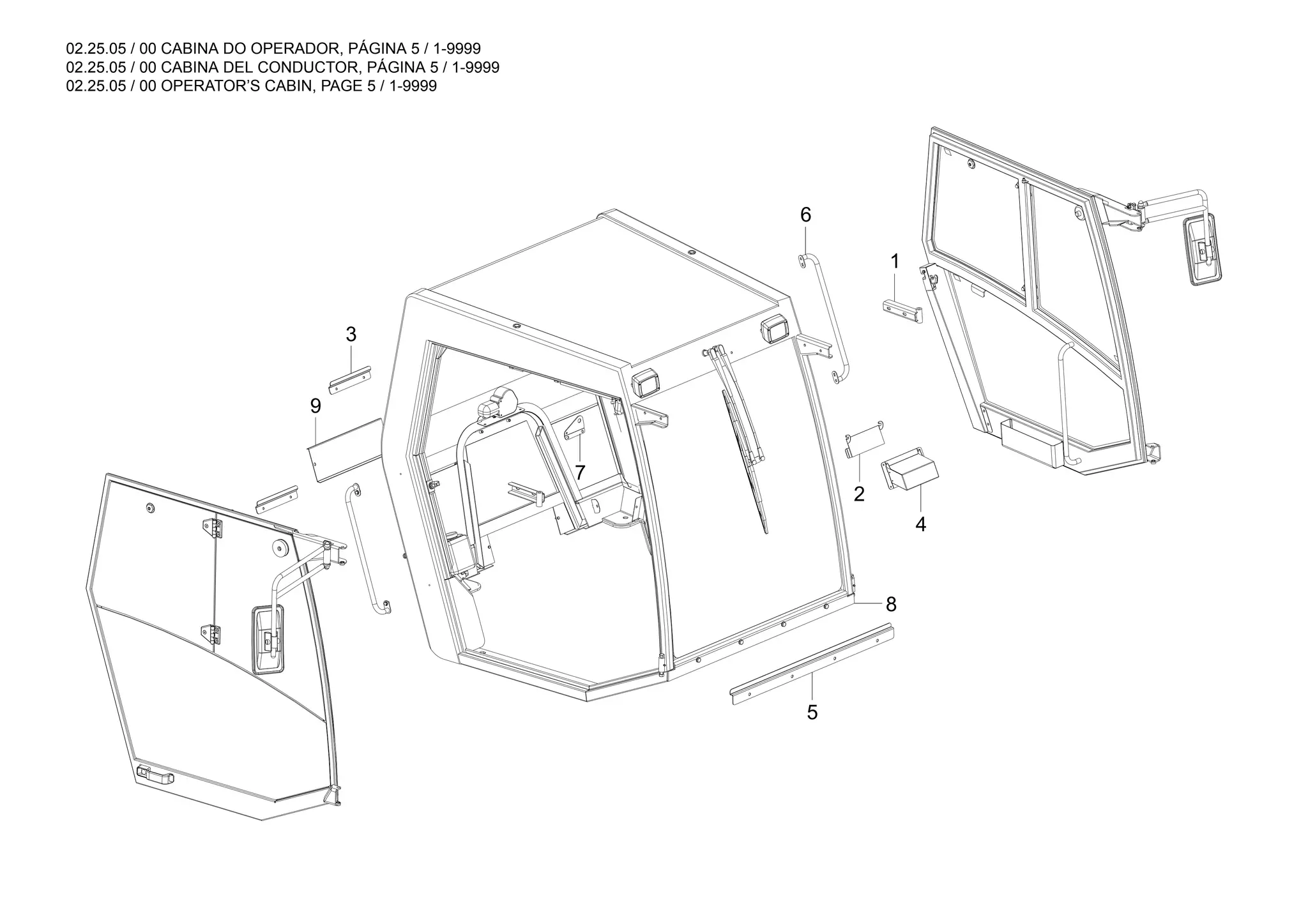 02.25.05 / 00 CABINA DO OPERADOR, PÁGINA 5 / 1-9999
02.25.05 / 00 CABINA DEL CONDUCTOR, PÁGINA 5 / 1-9999
02.25.05 / 00 OPERATOR'S CABIN, PAGE 5 / 1-9999

6
1
3
9
7
2
4
8
5