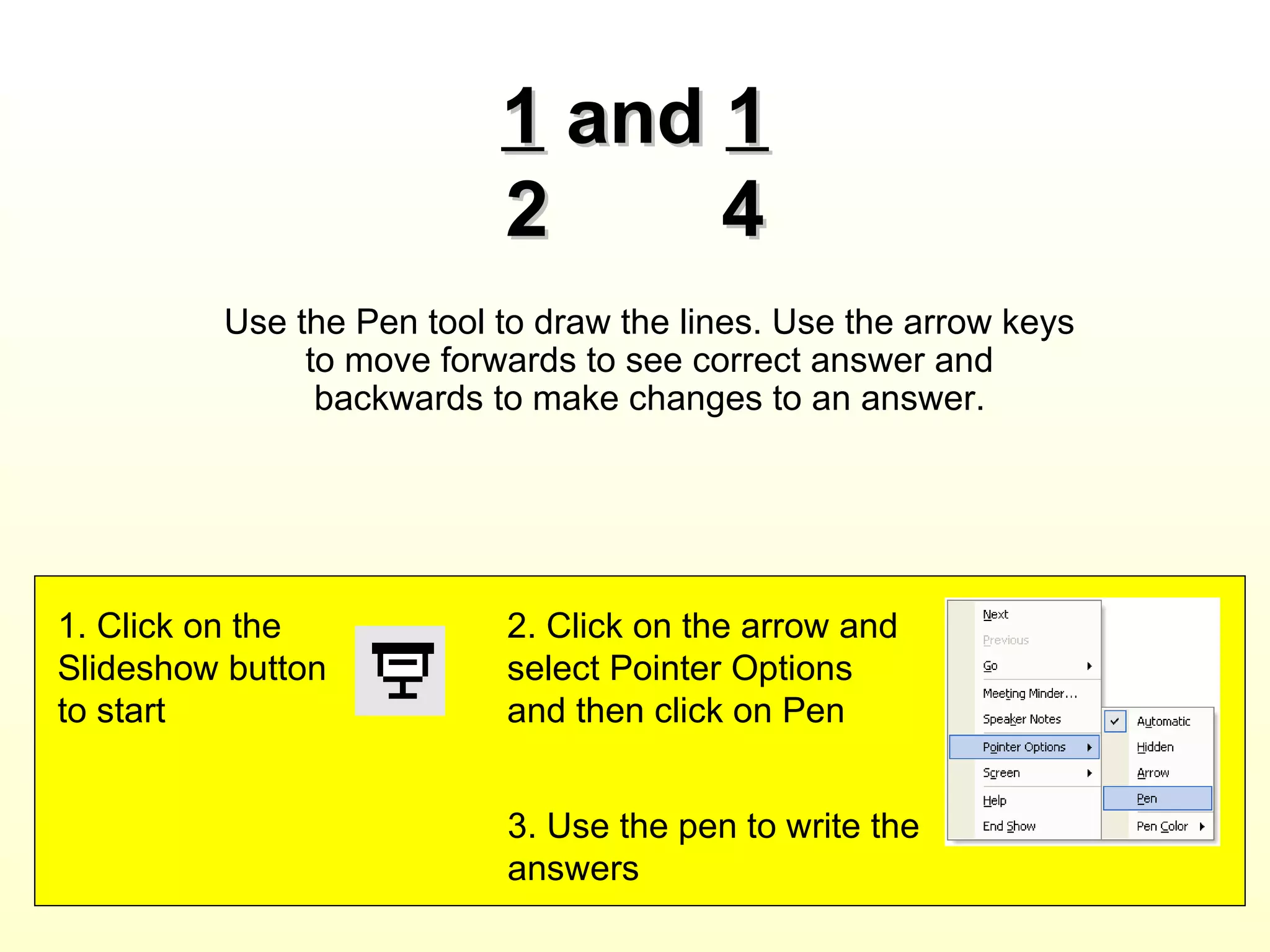 $\frac{1}{2}$ and $\frac{1}{4}$

Use the Pen tool to draw the lines. Use the arrow keys to move forwards to see correct answer and backwards to make changes to an answer.

1. Click on the Slideshow button to start

2. Click on the arrow and select Pointer Options and then click on Pen

3. Use the pen to write the answers

Next
Previous
Go
Meeting Minder...
Speaker Notes
Pointer Options
Screen
Help
End Show

Automatic
Hidden
Arrow
Pen
Pen Color