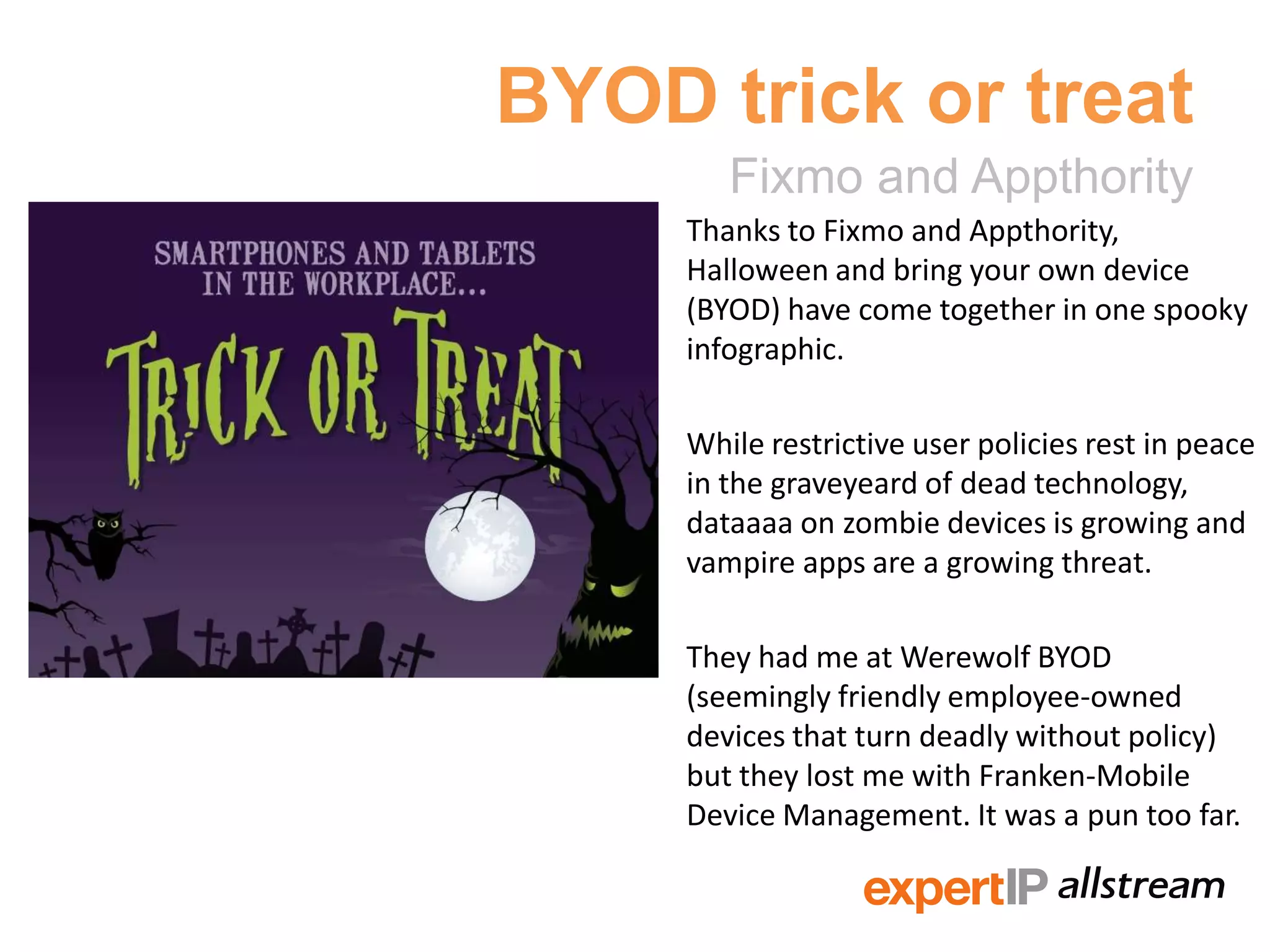 BYOD trick or treat

Fixmo and Appthority

SMARTPHONES AND TABLETS IN THE WORKPLACE...

TRICK OR TREAT

Thanks to Fixmo and Appthority, Halloween and bring your own device (BYOD) have come together in one spooky infographic.

While restrictive user policies rest in peace in the graveyeard of dead technology, dataaaa on zombie devices is growing and vampire apps are a growing threat.

They had me at Werewolf BYOD (seemingly friendly employee-owned devices that turn deadly without policy) but they lost me with Franken-Mobile Device Management. It was a pun too far.

expertIP allstream