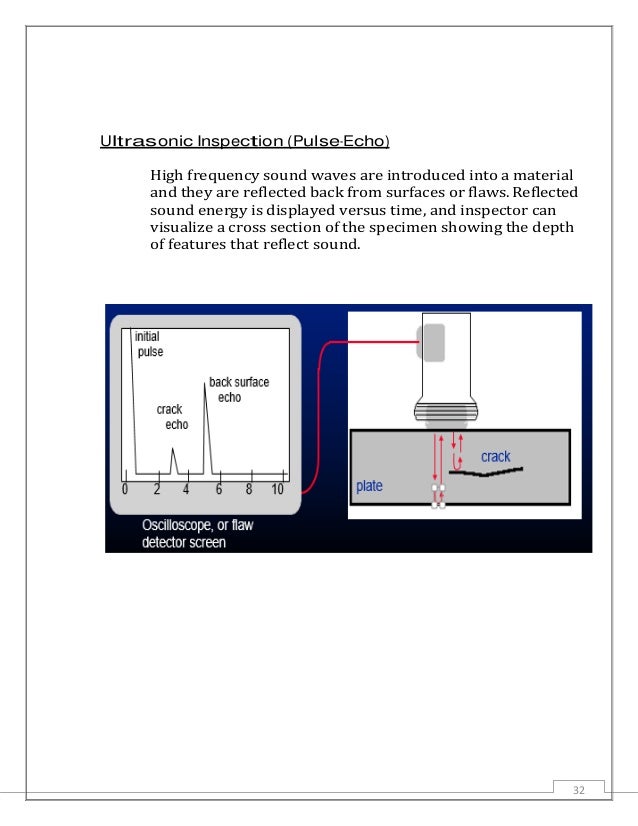 Ultrasonic Inspection (Pulse-Echo)

High frequency sound waves are introduced into a material and they are reflected back from surfaces or flaws. Reflected sound energy is displayed versus time, and inspector can visualize a cross section of the specimen showing the depth of features that reflect sound.

initial pulse

crack echo

back surface echo

0 2 4 6 8 10

Oscilloscope, or flaw detector screen

crack

plate

32