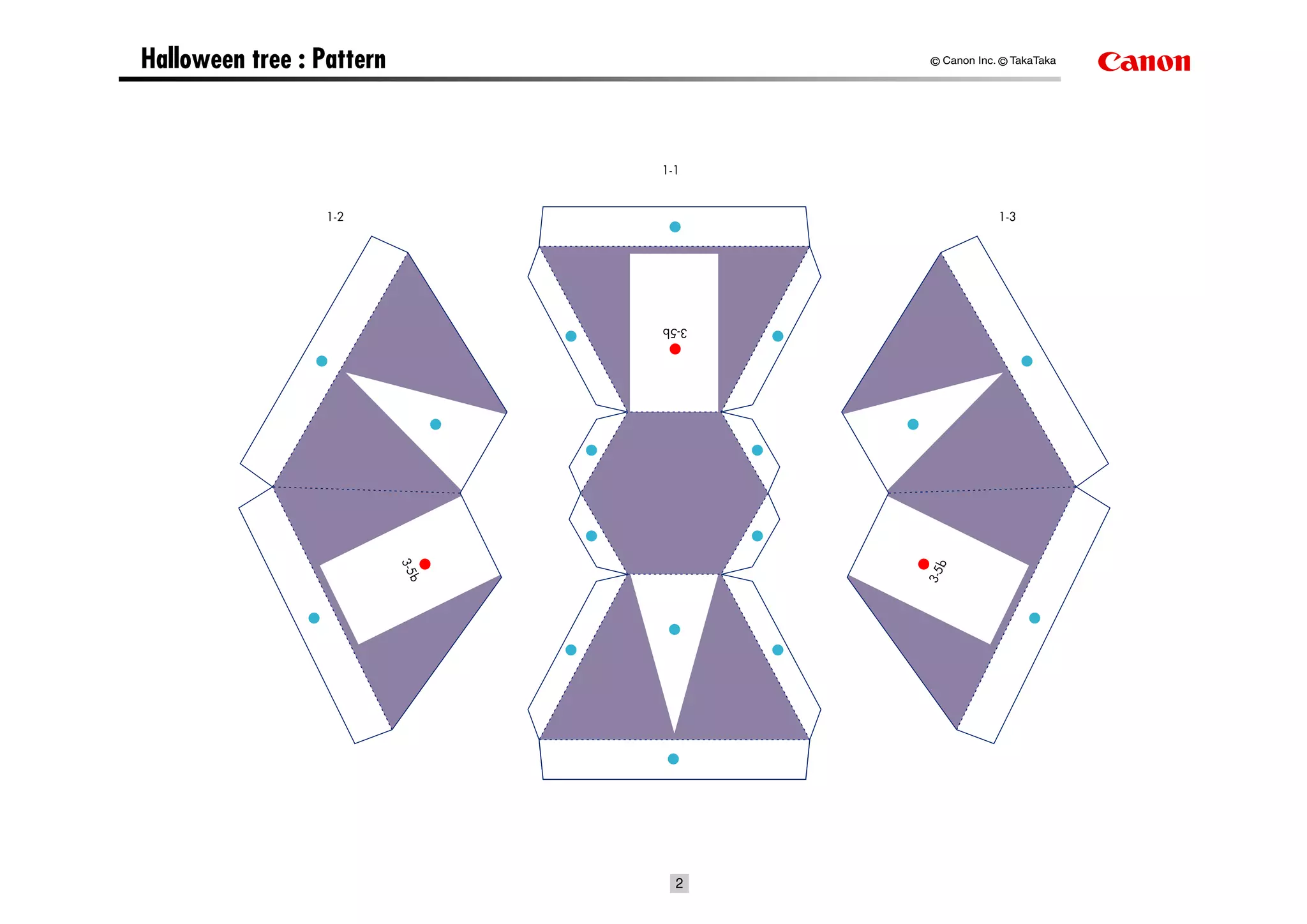 Halloween tree : Pattern

© Canon Inc. © TakaTaka

Canon

1-1

1-2

1-3

3-5b

3-5b

3-5b

2