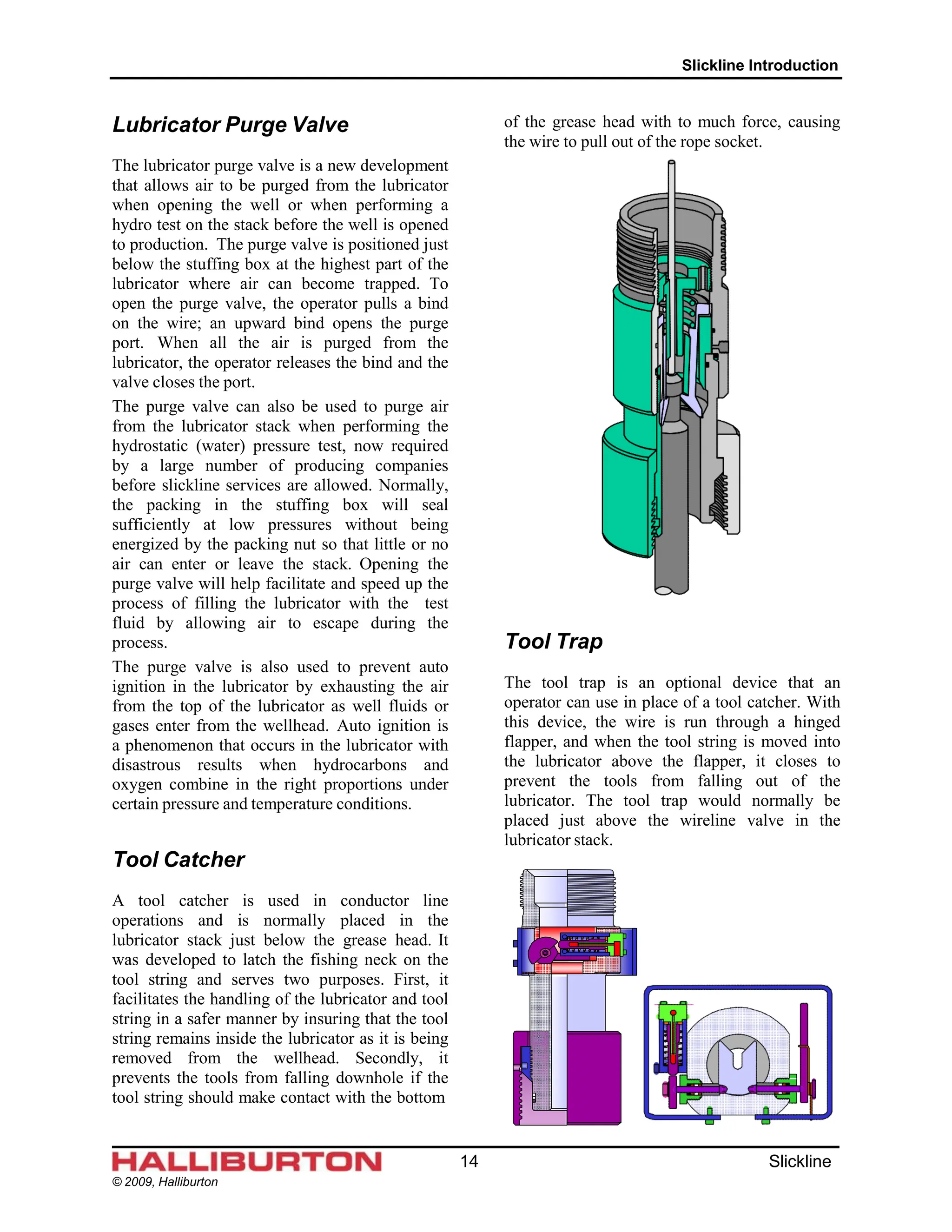 Slickline Introduction

Lubricator Purge Valve

The lubricator purge valve is a new development that allows air to be purged from the lubricator when opening the well or when performing a hydro test on the stack before the well is opened to production. The purge valve is positioned just below the stuffing box at the highest part of the lubricator where air can become trapped. To open the purge valve, the operator pulls a bind on the wire; an upward bind opens the purge port. When all the air is purged from the lubricator, the operator releases the bind and the valve closes the port.

The purge valve can also be used to purge air from the lubricator stack when performing the hydrostatic (water) pressure test, now required by a large number of producing companies before slickline services are allowed. Normally, the packing in the stuffing box will seal sufficiently at low pressures without being energized by the packing nut so that little or no air can enter or leave the stack. Opening the purge valve will help facilitate and speed up the process of filling the lubricator with the test fluid by allowing air to escape during the process.

The purge valve is also used to prevent auto ignition in the lubricator by exhausting the air from the top of the lubricator as well fluids or gases enter from the wellhead. Auto ignition is a phenomenon that occurs in the lubricator with disastrous results when hydrocarbons and oxygen combine in the right proportions under certain pressure and temperature conditions.

Tool Catcher

A tool catcher is used in conductor line operations and is normally placed in the lubricator stack just below the grease head. It was developed to latch the fishing neck on the tool string and serves two purposes. First, it facilitates the handling of the lubricator and tool string in a safer manner by insuring that the tool string remains inside the lubricator as it is being removed from the wellhead. Secondly, it prevents the tools from falling downhole if the tool string should make contact with the bottom of the grease head with to much force, causing the wire to pull out of the rope socket.

Tool Trap

The tool trap is an optional device that an operator can use in place of a tool catcher. With this device, the wire is run through a hinged flapper, and when the tool string is moved into the lubricator above the flapper, it closes to prevent the tools from falling out of the lubricator. The tool trap would normally be placed just above the wireline valve in the lubricator stack.

HALLIBURTON
© 2009, Halliburton
14
Slickline