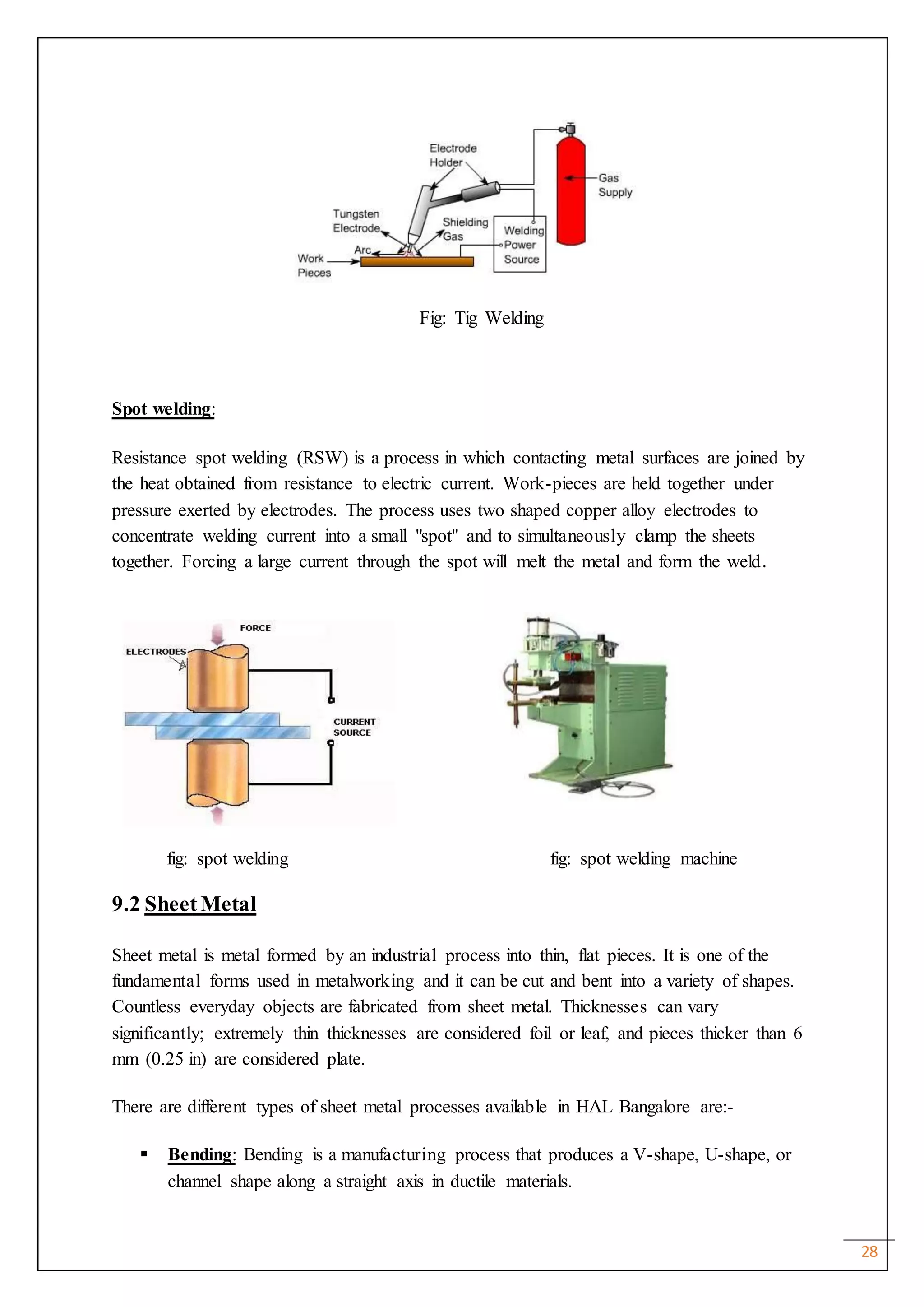 Electrode Holder

Gas Supply

Tungsten Electrode

Shielding Gas

Welding Power Source

Arc

Work Pieces

Fig: Tig Welding

Spot welding:

Resistance spot welding (RSW) is a process in which contacting metal surfaces are joined by the heat obtained from resistance to electric current. Work-pieces are held together under pressure exerted by electrodes. The process uses two shaped copper alloy electrodes to concentrate welding current into a small "spot" and to simultaneously clamp the sheets together. Forcing a large current through the spot will melt the metal and form the weld.

FORCE

ELECTRODES

CURRENT SOURCE

fig: spot welding

fig: spot welding machine

9.2 Sheet Metal

Sheet metal is metal formed by an industrial process into thin, flat pieces. It is one of the fundamental forms used in metalworking and it can be cut and bent into a variety of shapes. Countless everyday objects are fabricated from sheet metal. Thicknesses can vary significantly; extremely thin thicknesses are considered foil or leaf, and pieces thicker than 6 mm (0.25 in) are considered plate.

There are different types of sheet metal processes available in HAL Bangalore are:-

▪ Bending: Bending is a manufacturing process that produces a V-shape, U-shape, or channel shape along a straight axis in ductile materials.

28