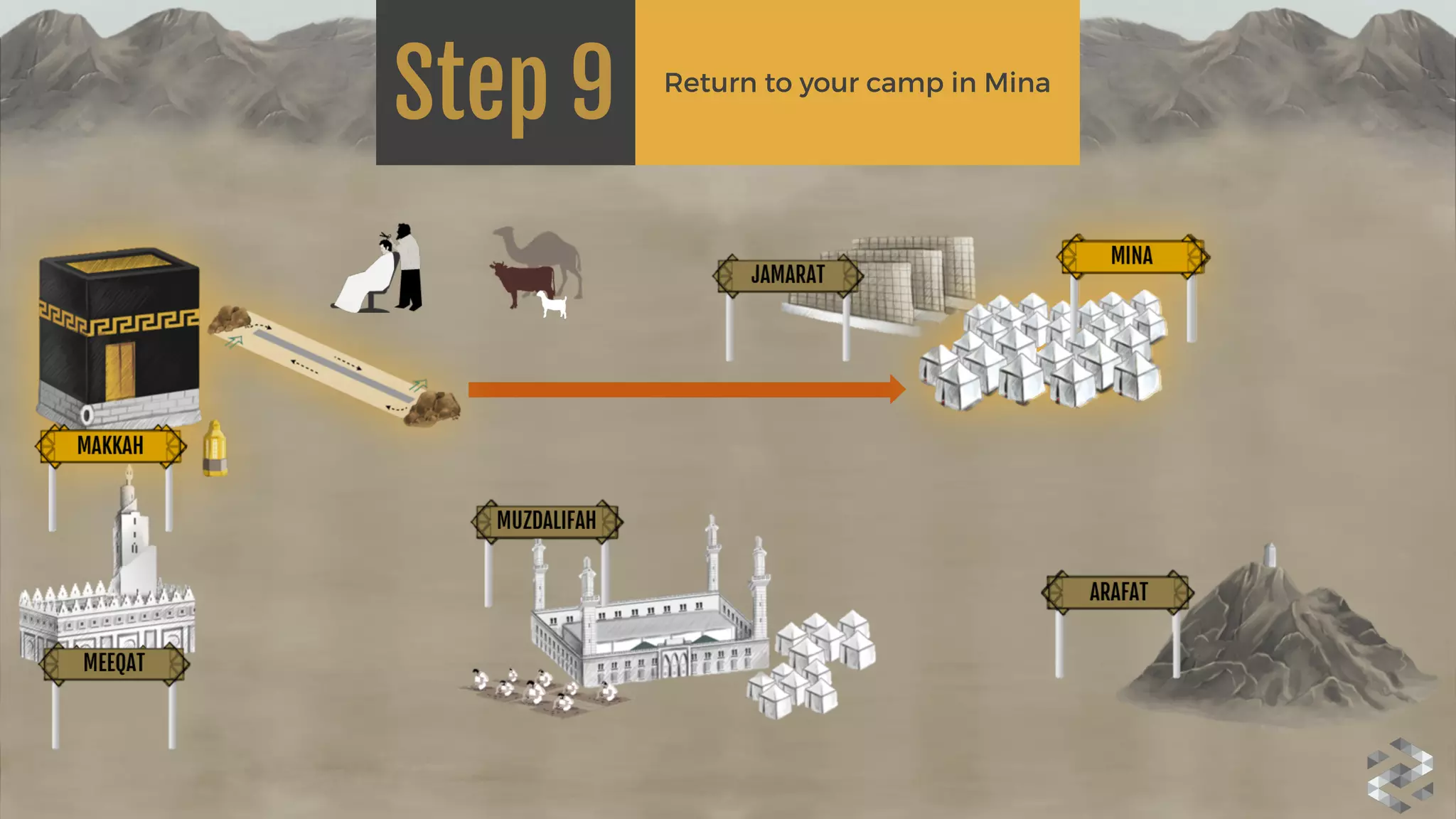 Step 9

Return to your camp in Mina

JAMARAT

MINA

MAKKAH

MUZDALIFAH

ARAFAT

MEEQAT