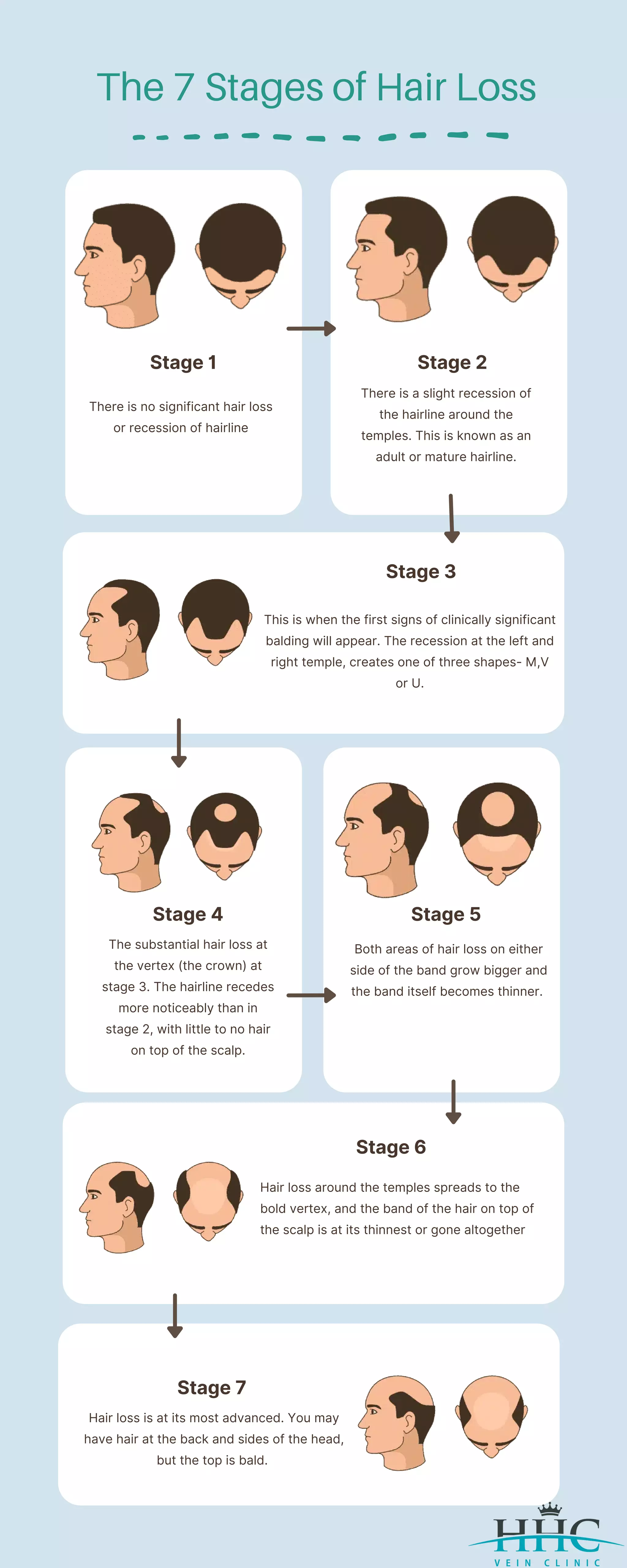 The 7 Stages of Hair Loss

Stage 1

There is no significant hair loss or recession of hairline

Stage 2

There is a slight recession of the hairline around the temples. This is known as an adult or mature hairline.

Stage 3

This is when the first signs of clinically significant balding will appear. The recession at the left and right temple, creates one of three shapes- M,V or U.

Stage 4

The substantial hair loss at the vertex (the crown) at stage 3. The hairline recedes more noticeably than in stage 2, with little to no hair on top of the scalp.

Stage 5

Both areas of hair loss on either side of the band grow bigger and the band itself becomes thinner.

Stage 6

Hair loss around the temples spreads to the bold vertex, and the band of the hair on top of the scalp is at its thinnest or gone altogether

Stage 7

Hair loss is at its most advanced. You may have hair at the back and sides of the head, but the top is bald.

HHC
VEIN CLINIC