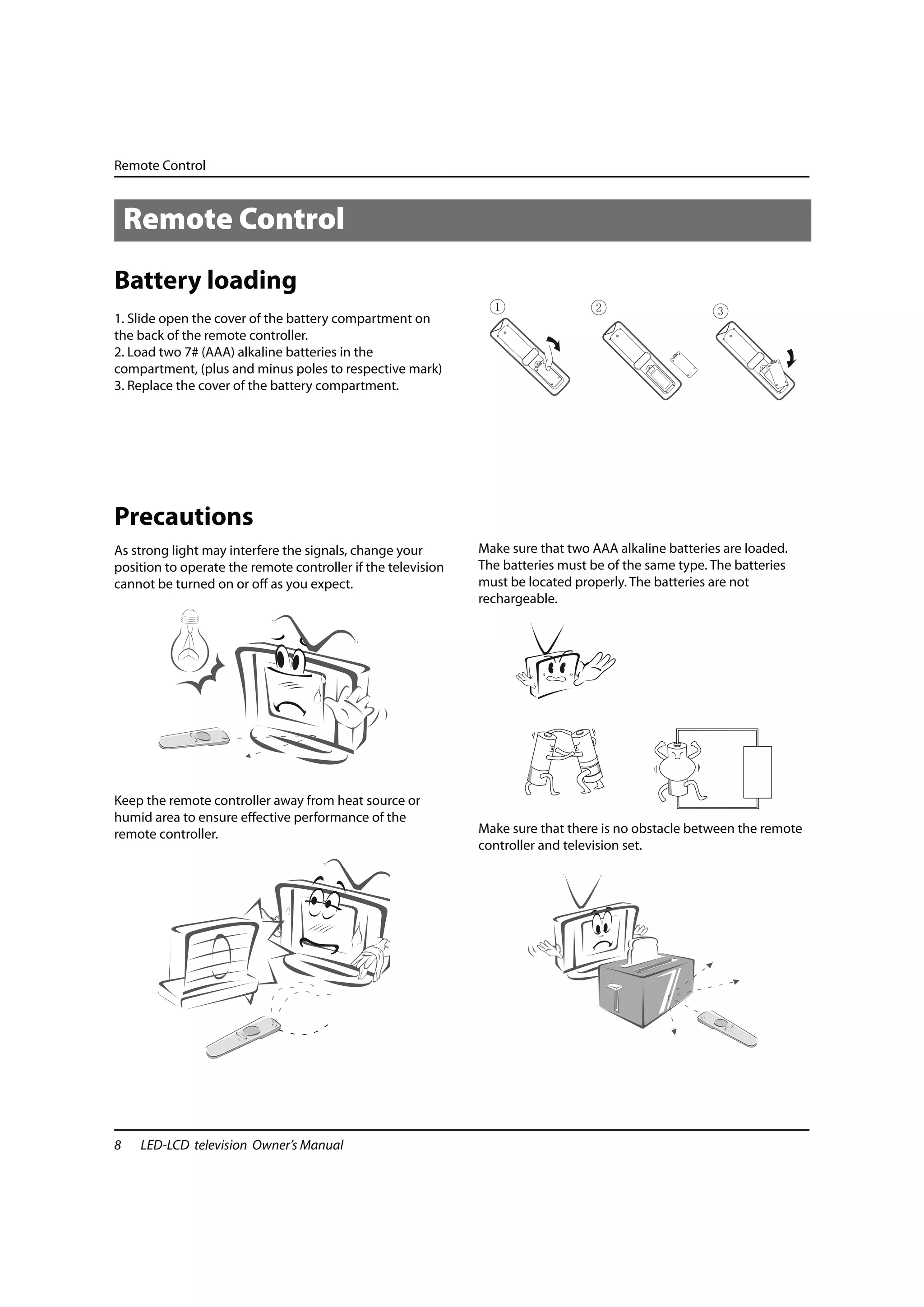 Remote Control

Remote Control

Battery loading

1. Slide open the cover of the battery compartment on the back of the remote controller.
2. Load two 7# (AAA) alkaline batteries in the compartment, (plus and minus poles to respective mark)
3. Replace the cover of the battery compartment.

①
②
③

Precautions

As strong light may interfere the signals, change your position to operate the remote controller if the television cannot be turned on or off as you expect.

Keep the remote controller away from heat source or humid area to ensure effective performance of the remote controller.

Make sure that two AAA alkaline batteries are loaded. The batteries must be of the same type. The batteries must be located properly. The batteries are not rechargeable.

Make sure that there is no obstacle between the remote controller and television set.

8 LED-LCD television Owner's Manual