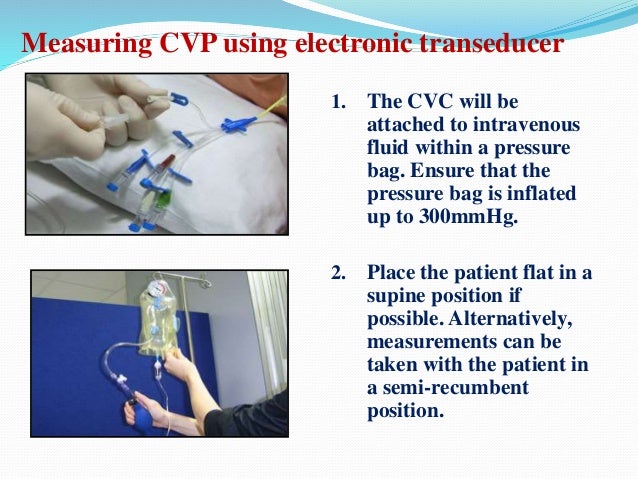 Measuring CVP using electronic transeducer

1. The CVC will be attached to intravenous fluid within a pressure bag. Ensure that the pressure bag is inflated up to 300mmHg.

2. Place the patient flat in a supine position if possible. Alternatively, measurements can be taken with the patient in a semi-recumbent position.