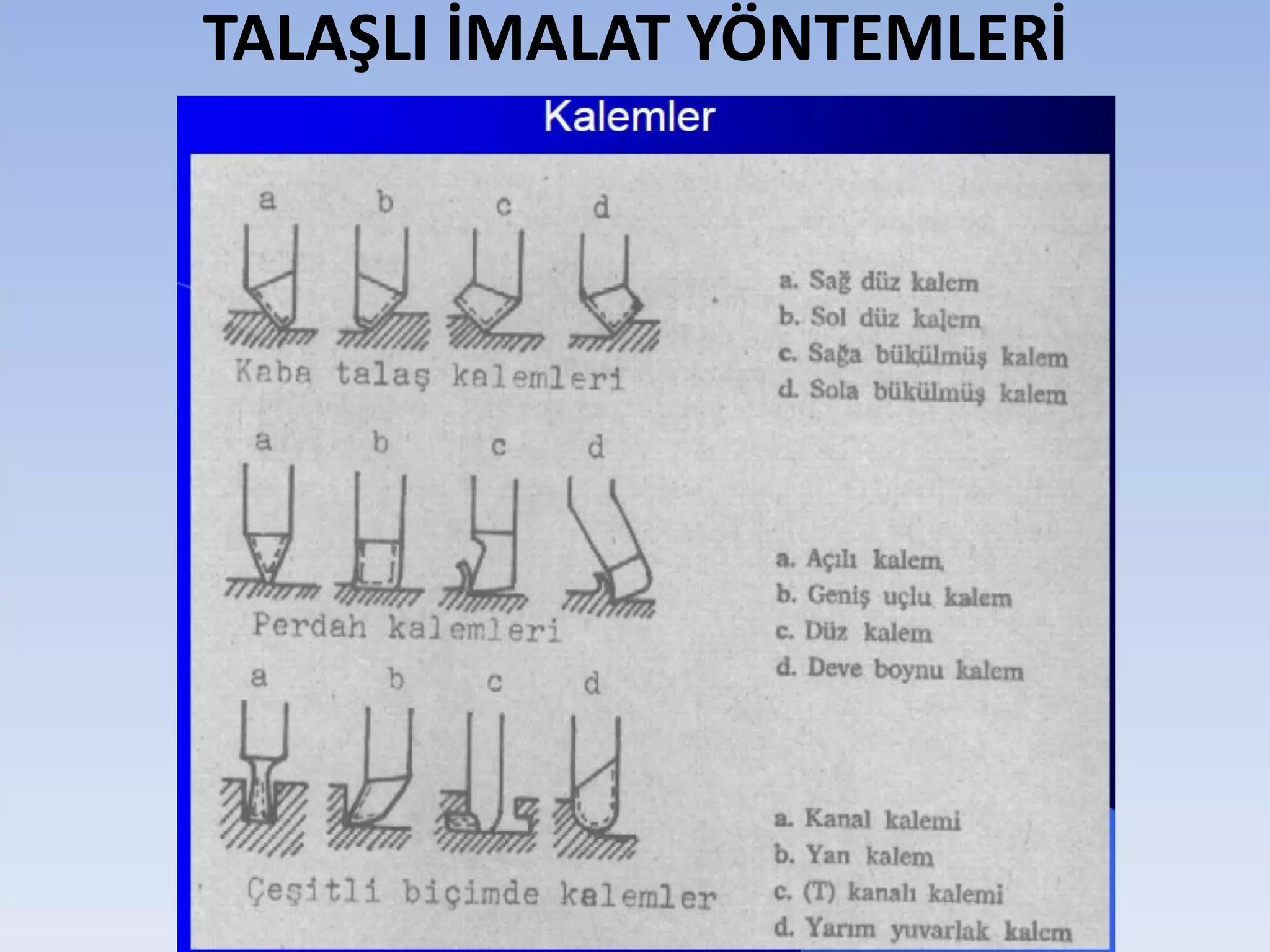 TALAŞLI İMALAT YÖNTEMLERİ

Kalemler

a b c d

Kaba talaş kalemleri

a. Sağ düz kalem
b. Sol düz kalem
c. Sağa bükülmüş kalem
d. Sola bükülmüş kalem

a b c d

Perdah kalemleri

a. Açılı kalem
b. Geniş uçlu kalem
c. Düz kalem
d. Deve boynu kalem

a b c d

Çeşitli biçimde kalemler

a. Kanal kalemi
b. Yan kalem
c. (T) kanalı kalemi
d. Yarım yuvarlak kalem