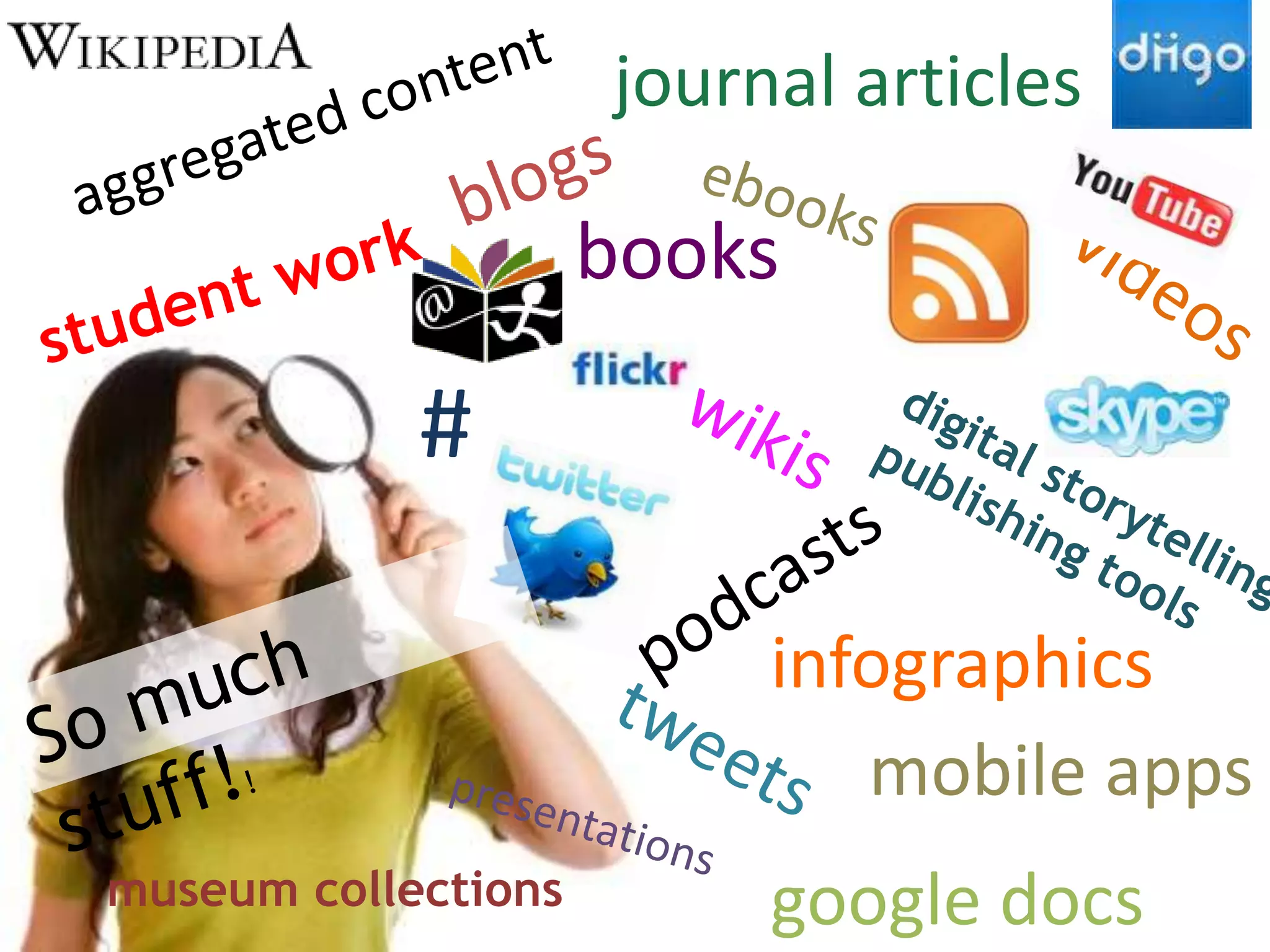 WIKIPEDIA

aggregated content

journal articles

diigo

blogs

ebooks

YouTube

student work

books

videos

flickr

#

wikis

skype

digital storytelling

publishing tools

twitter

podcasts

infographics

So much stuff!!

tweets

mobile apps

presentations

museum collections

google docs