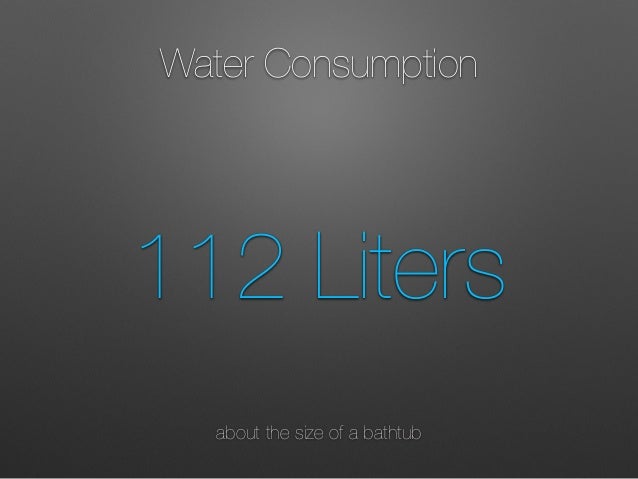 Water Consumption

112 Liters

about the size of a bathtub