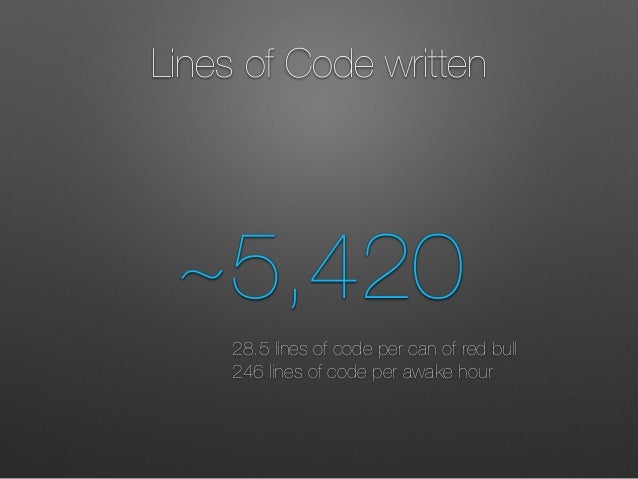 Lines of Code written

~5,420

28.5 lines of code per can of red bull
246 lines of code per awake hour