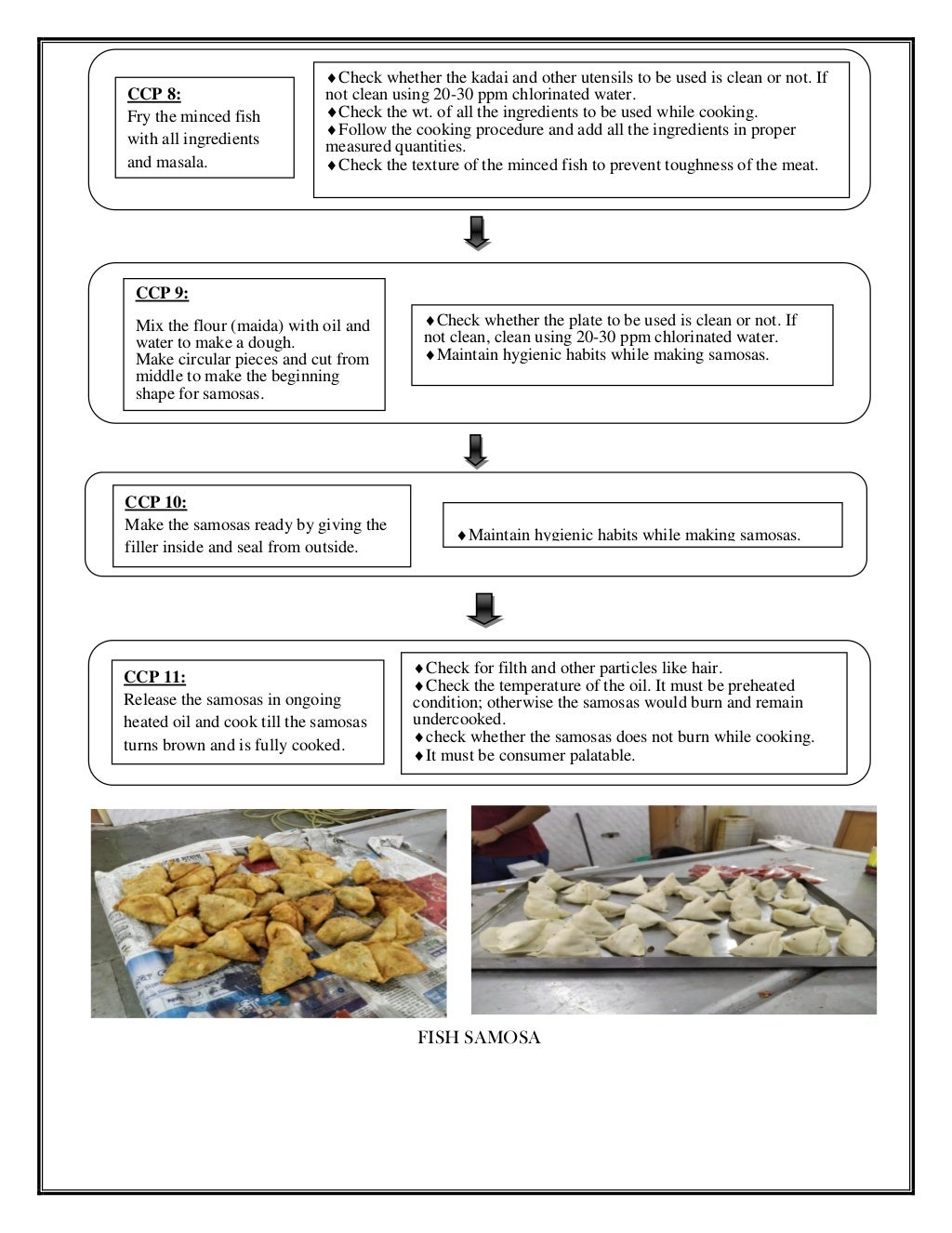 CCP 8:
Fry the minced fish with all ingredients and masala.

♦Check whether the kadai and other utensils to be used is clean or not. If not clean using 20-30 ppm chlorinated water.
♦Check the wt. of all the ingredients to be used while cooking.
♦Follow the cooking procedure and add all the ingredients in proper measured quantities.
♦Check the texture of the minced fish to prevent toughness of the meat.

CCP 9:
Mix the flour (maida) with oil and water to make a dough.
Make circular pieces and cut from middle to make the beginning shape for samosas.

♦Check whether the plate to be used is clean or not. If not clean, clean using 20-30 ppm chlorinated water.
♦Maintain hygienic habits while making samosas.

CCP 10:
Make the samosas ready by giving the filler inside and seal from outside.

♦Maintain hygienic habits while making samosas.

CCP 11:
Release the samosas in ongoing heated oil and cook till the samosas turns brown and is fully cooked.

♦Check for filth and other particles like hair.
♦Check the temperature of the oil. It must be preheated condition; otherwise the samosas would burn and remain undercooked.
♦check whether the samosas does not burn while cooking.
♦It must be consumer palatable.

FISH SAMOSA