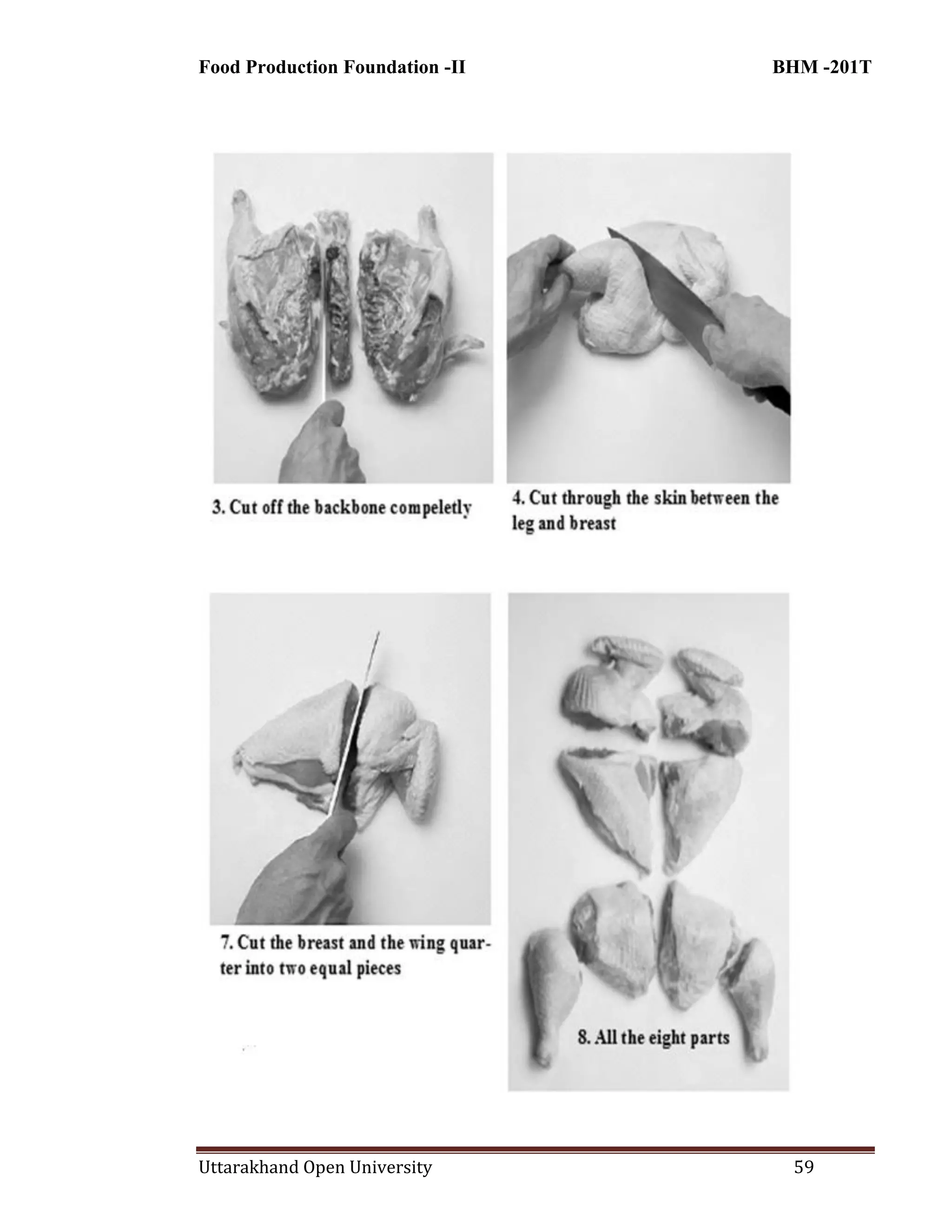 Food Production Foundation -II BHM -201T

3. Cut off the backbone compeletly

4. Cut through the skin between the leg and breast

7. Cut the breast and the wing quarter into two equal pieces

8. All the eight parts

Uttarakhand Open University 59