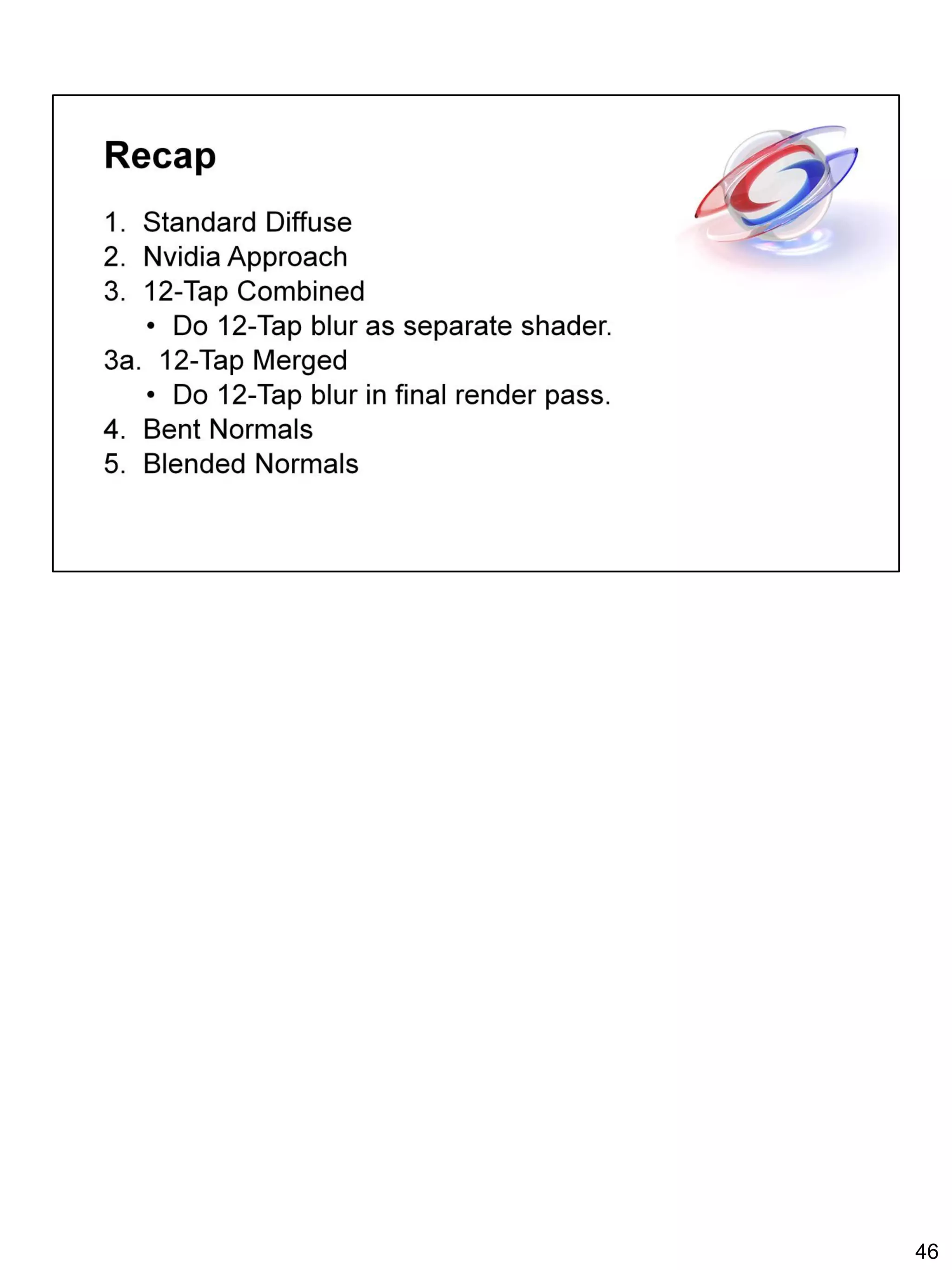 Recap

1. Standard Diffuse
2. Nvidia Approach
3. 12-Tap Combined
• Do 12-Tap blur as separate shader.
3a. 12-Tap Merged
• Do 12-Tap blur in final render pass.
4. Bent Normals
5. Blended Normals

46