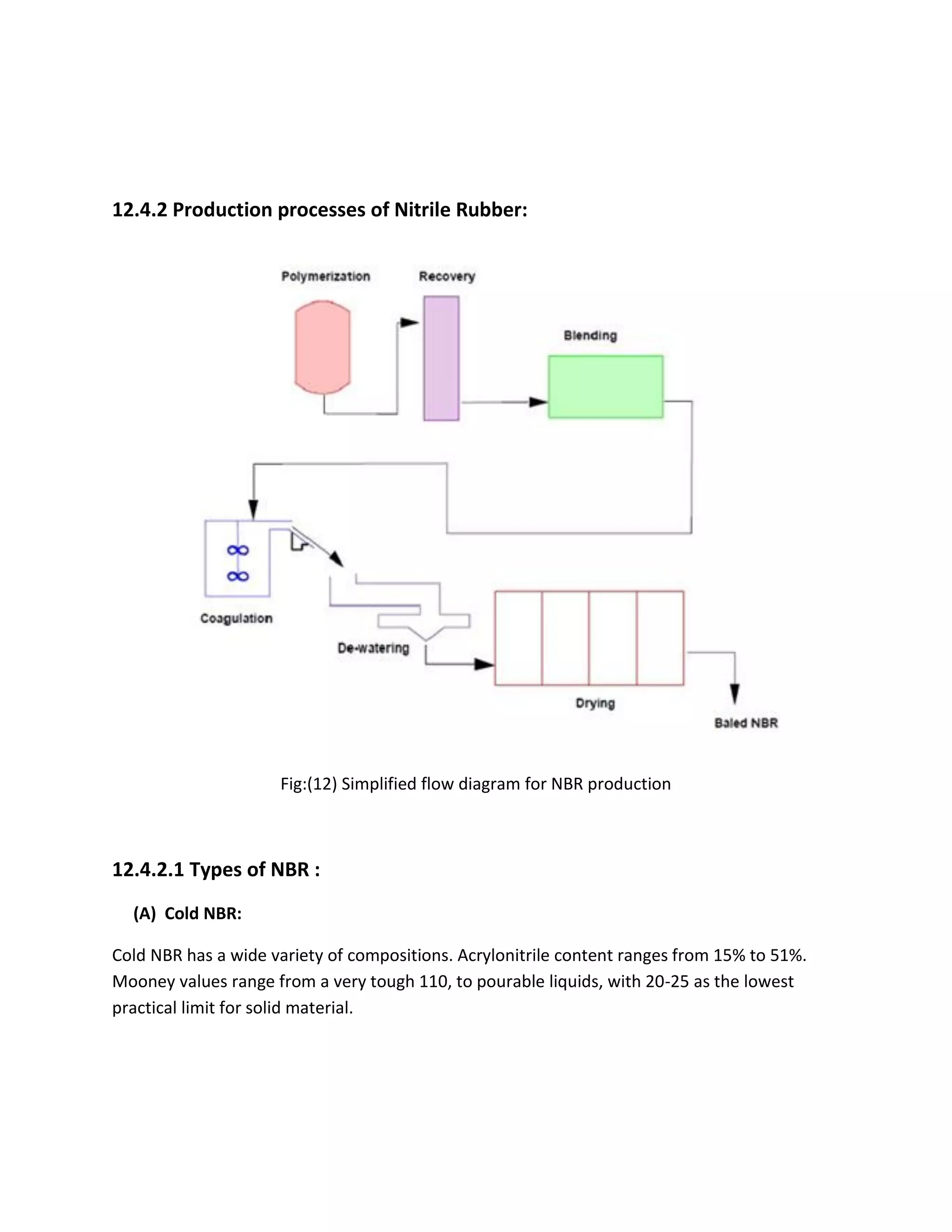 12.4.2 Production processes of Nitrile Rubber:

Polymerization

Recovery

Blending

Coagulation

De-watering

Drying

Baled NBR

Fig:(12) Simplified flow diagram for NBR production

12.4.2.1 Types of NBR :

(A) Cold NBR:

Cold NBR has a wide variety of compositions. Acrylonitrile content ranges from 15% to 51%. Mooney values range from a very tough 110, to pourable liquids, with 20-25 as the lowest practical limit for solid material.