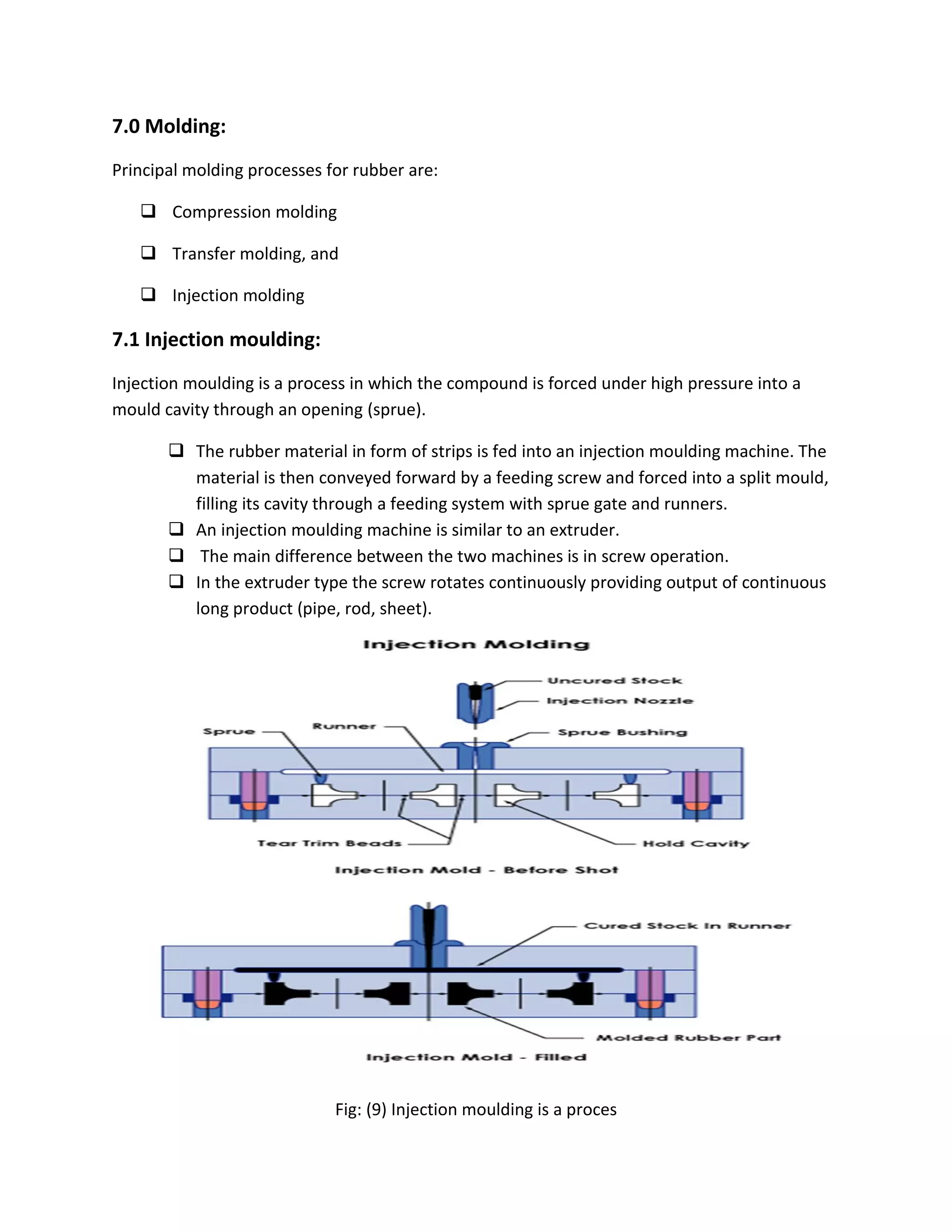 7.0 Molding:

Principal molding processes for rubber are:

❑ Compression molding

❑ Transfer molding, and

❑ Injection molding

7.1 Injection moulding:

Injection moulding is a process in which the compound is forced under high pressure into a mould cavity through an opening (sprue).

❑ The rubber material in form of strips is fed into an injection moulding machine. The material is then conveyed forward by a feeding screw and forced into a split mould, filling its cavity through a feeding system with sprue gate and runners.
❑ An injection moulding machine is similar to an extruder.
❑ The main difference between the two machines is in screw operation.
❑ In the extruder type the screw rotates continuously providing output of continuous long product (pipe, rod, sheet).

Injection Molding

Uncured Stock
Injection Nozzle
Sprue
Runner
Sprue Bushing
Tear Trim Beads
Hold Cavity
Injection Mold - Before Shot

Cured Stock In Runner
Molded Rubber Part
Injection Mold - Filled

Fig: (9) Injection moulding is a proces