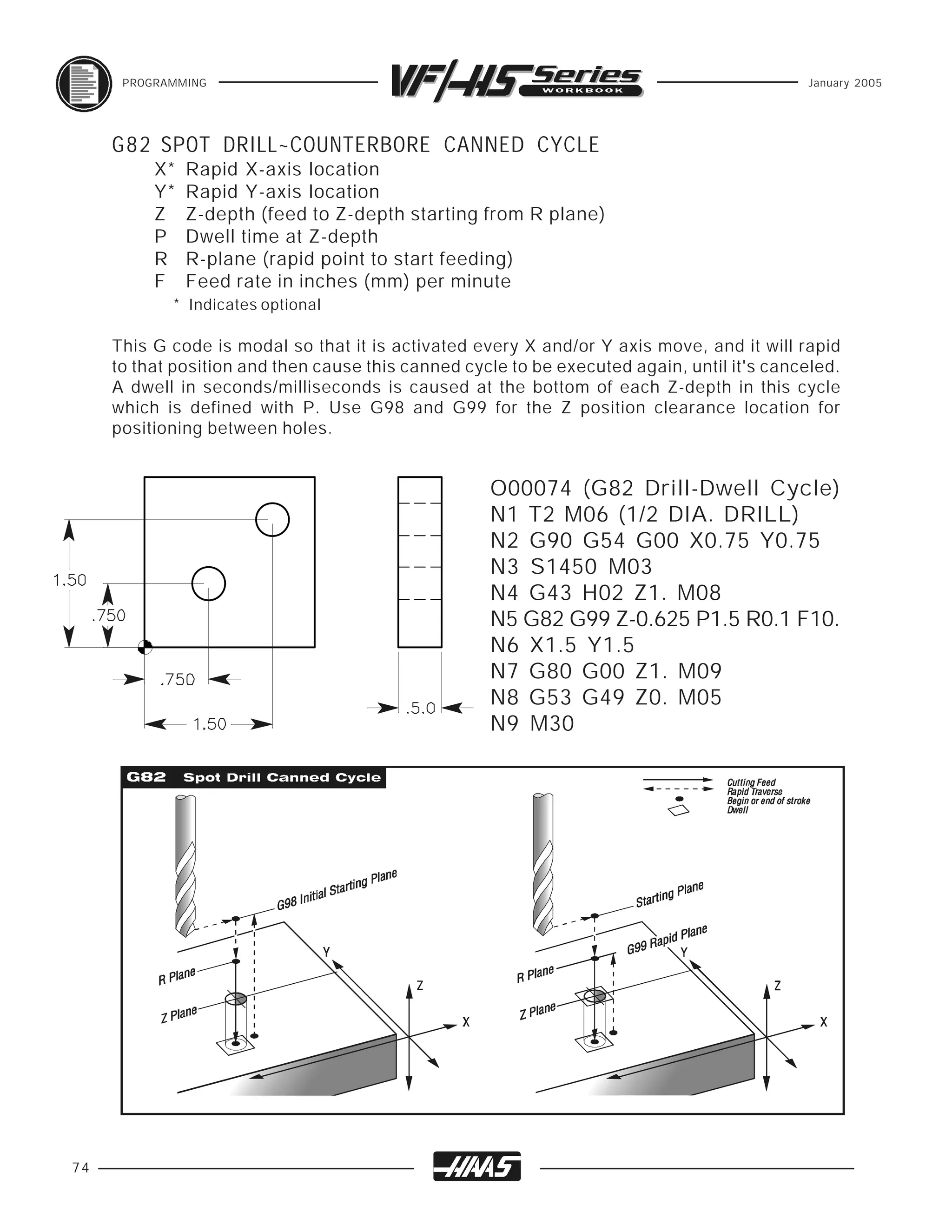 PROGRAMMING

VF/HS Series WORKBOOK

January 2005

G82 SPOT DRILL~COUNTERBORE CANNED CYCLE
X* Rapid X-axis location
Y* Rapid Y-axis location
Z Z-depth (feed to Z-depth starting from R plane)
P Dwell time at Z-depth
R R-plane (rapid point to start feeding)
F Feed rate in inches (mm) per minute
* Indicates optional

This G code is modal so that it is activated every X and/or Y axis move, and it will rapid to that position and then cause this canned cycle to be executed again, until it's canceled. A dwell in seconds/milliseconds is caused at the bottom of each Z-depth in this cycle which is defined with P. Use G98 and G99 for the Z position clearance location for positioning between holes.

1.50
.750
.750
1.50
.5.0

O00074 (G82 Drill-Dwell Cycle)
N1 T2 M06 (1/2 DIA. DRILL)
N2 G90 G54 G00 X0.75 Y0.75
N3 S1450 M03
N4 G43 H02 Z1. M08
N5 G82 G99 Z-0.625 P1.5 R0.1 F10.
N6 X1.5 Y1.5
N7 G80 G00 Z1. M09
N8 G53 G49 Z0. M05
N9 M30

G82 Spot Drill Canned Cycle

Cutting Feed
Rapid Traverse
Begin or end of stroke
Dwell

G98 Initial Starting Plane
R Plane
Z Plane
Y
Z
X

Starting Plane
G99 Rapid Plane
R Plane
Z Plane
Y
Z
X

74

HAAS