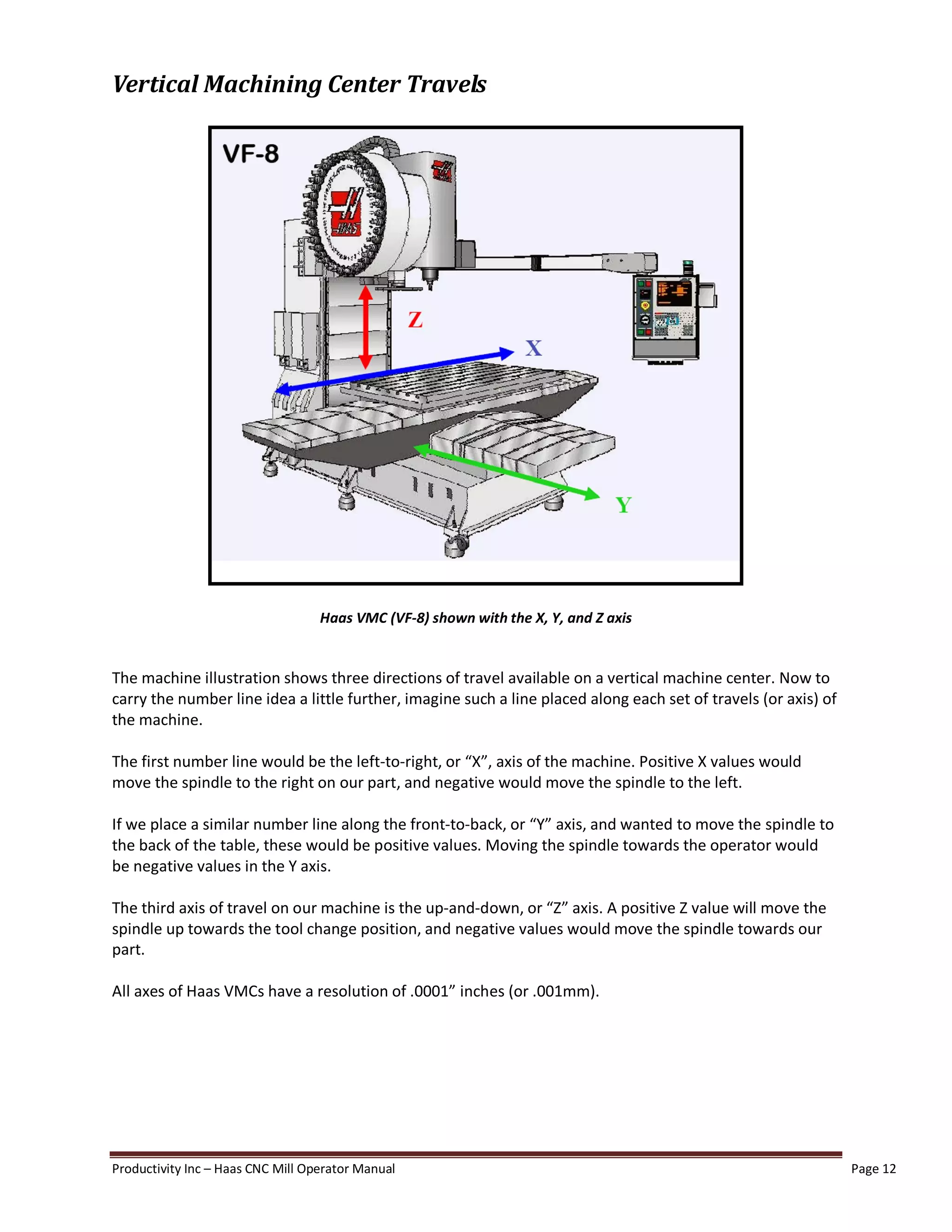 Vertical Machining Center Travels

VF-8

Z

X

Y

Haas VMC (VF-8) shown with the X, Y, and Z axis

The machine illustration shows three directions of travel available on a vertical machine center. Now to carry the number line idea a little further, imagine such a line placed along each set of travels (or axis) of the machine.

The first number line would be the left-to-right, or “X”, axis of the machine. Positive X values would move the spindle to the right on our part, and negative would move the spindle to the left.

If we place a similar number line along the front-to-back, or “Y” axis, and wanted to move the spindle to the back of the table, these would be positive values. Moving the spindle towards the operator would be negative values in the Y axis.

The third axis of travel on our machine is the up-and-down, or “Z” axis. A positive Z value will move the spindle up towards the tool change position, and negative values would move the spindle towards our part.

All axes of Haas VMCs have a resolution of .0001” inches (or .001mm).

Productivity Inc – Haas CNC Mill Operator Manual

Page 12