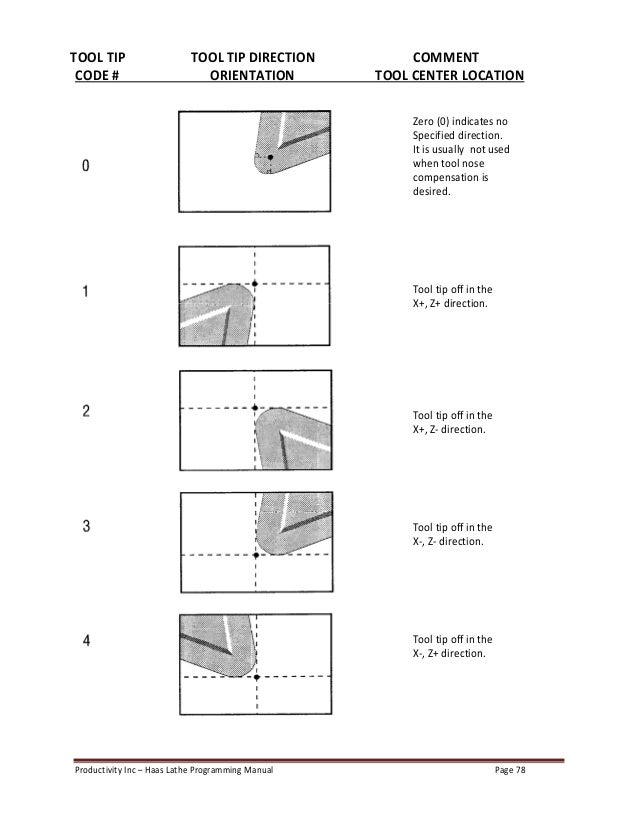 | TOOL TIP CODE # | TOOL TIP DIRECTION ORIENTATION | COMMENT TOOL CENTER LOCATION |
|---|---|---|
| 0 | | Zero (0) indicates no Specified direction. It is usually not used when tool nose compensation is desired. |
| 1 | | Tool tip off in the X+, Z+ direction. |
| 2 | | Tool tip off in the X+, Z- direction. |
| 3 | | Tool tip off in the X-, Z- direction. |
| 4 | | Tool tip off in the X-, Z+ direction. |

Productivity Inc – Haas Lathe Programming Manual Page 78