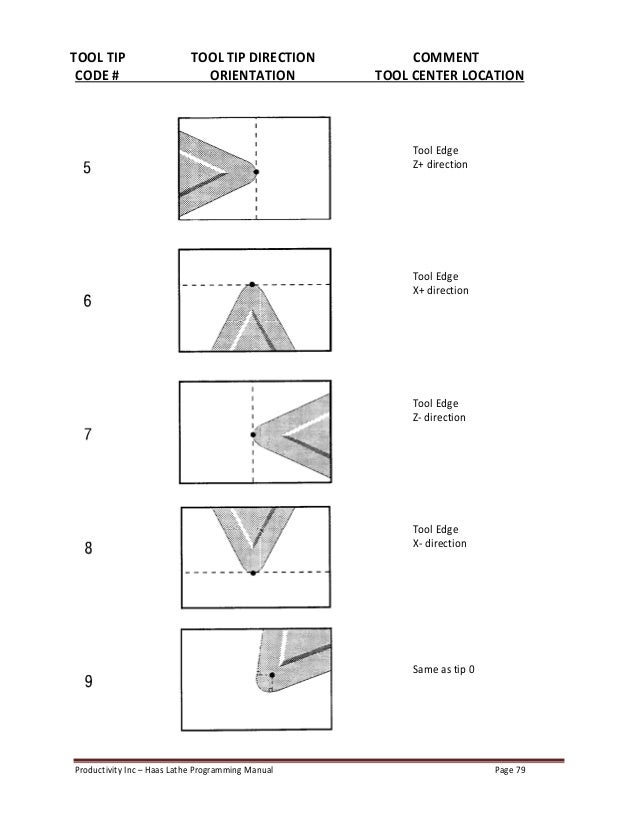 | TOOL TIP CODE # | TOOL TIP DIRECTION ORIENTATION | COMMENT TOOL CENTER LOCATION |
|---|---|---|
| 5 | | Tool Edge Z+ direction |
| 6 | | Tool Edge X+ direction |
| 7 | | Tool Edge Z- direction |
| 8 | | Tool Edge X- direction |
| 9 | | Same as tip 0 |

Productivity Inc – Haas Lathe Programming Manual

Page 79