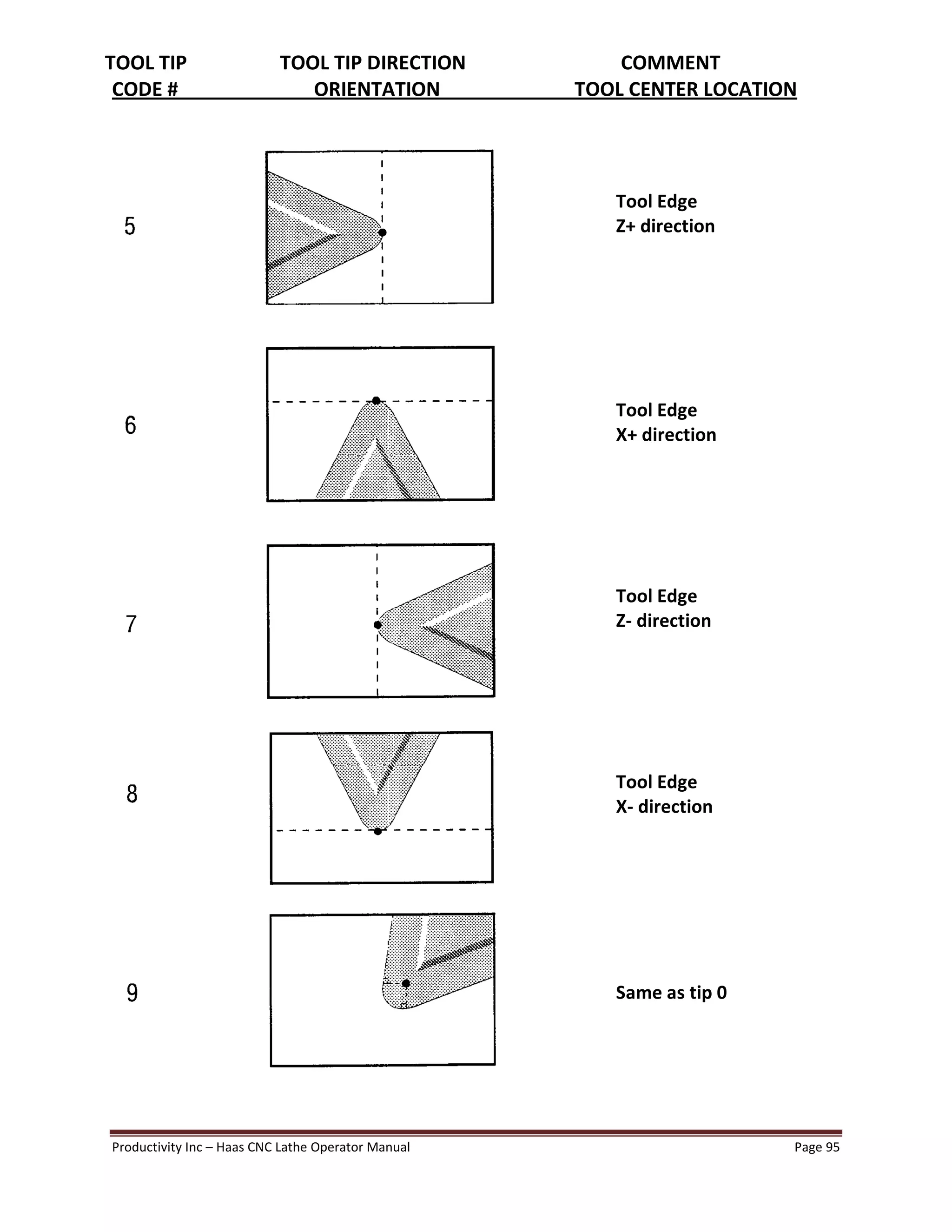 | TOOL TIP CODE # | TOOL TIP DIRECTION ORIENTATION | COMMENT TOOL CENTER LOCATION |
|---|---|---|
| 5 | | Tool Edge Z+ direction |
| 6 | | Tool Edge X+ direction |
| 7 | | Tool Edge Z- direction |
| 8 | | Tool Edge X- direction |
| 9 | | Same as tip 0 |

Productivity Inc – Haas CNC Lathe Operator Manual Page 95