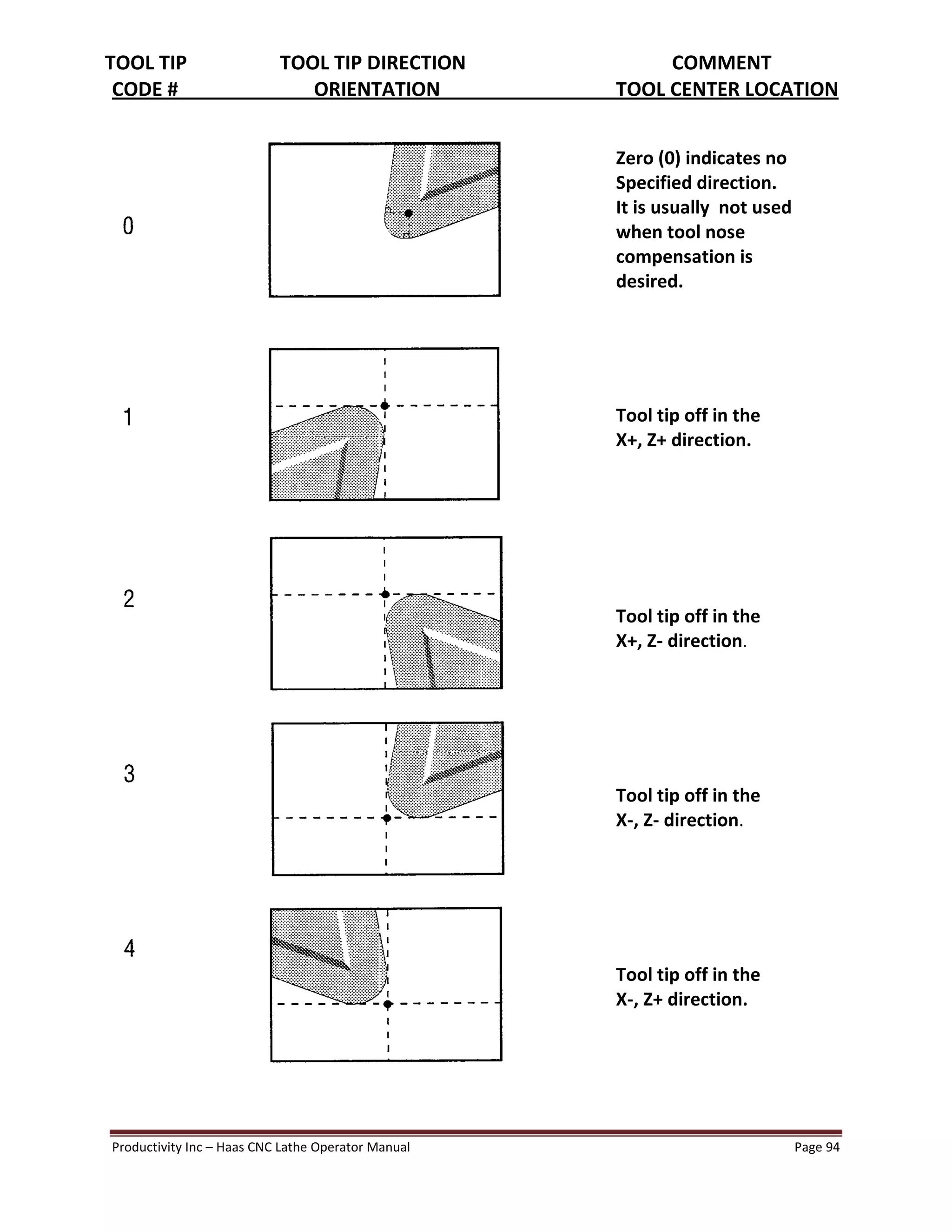 | TOOL TIP CODE # | TOOL TIP DIRECTION ORIENTATION | COMMENT TOOL CENTER LOCATION |
|---|---|---|
| 0 | | Zero (0) indicates no Specified direction. It is usually not used when tool nose compensation is desired. |
| 1 | | Tool tip off in the X+, Z+ direction. |
| 2 | | Tool tip off in the X+, Z- direction. |
| 3 | | Tool tip off in the X-, Z- direction. |
| 4 | | Tool tip off in the X-, Z+ direction. |

Productivity Inc – Haas CNC Lathe Operator Manual Page 94