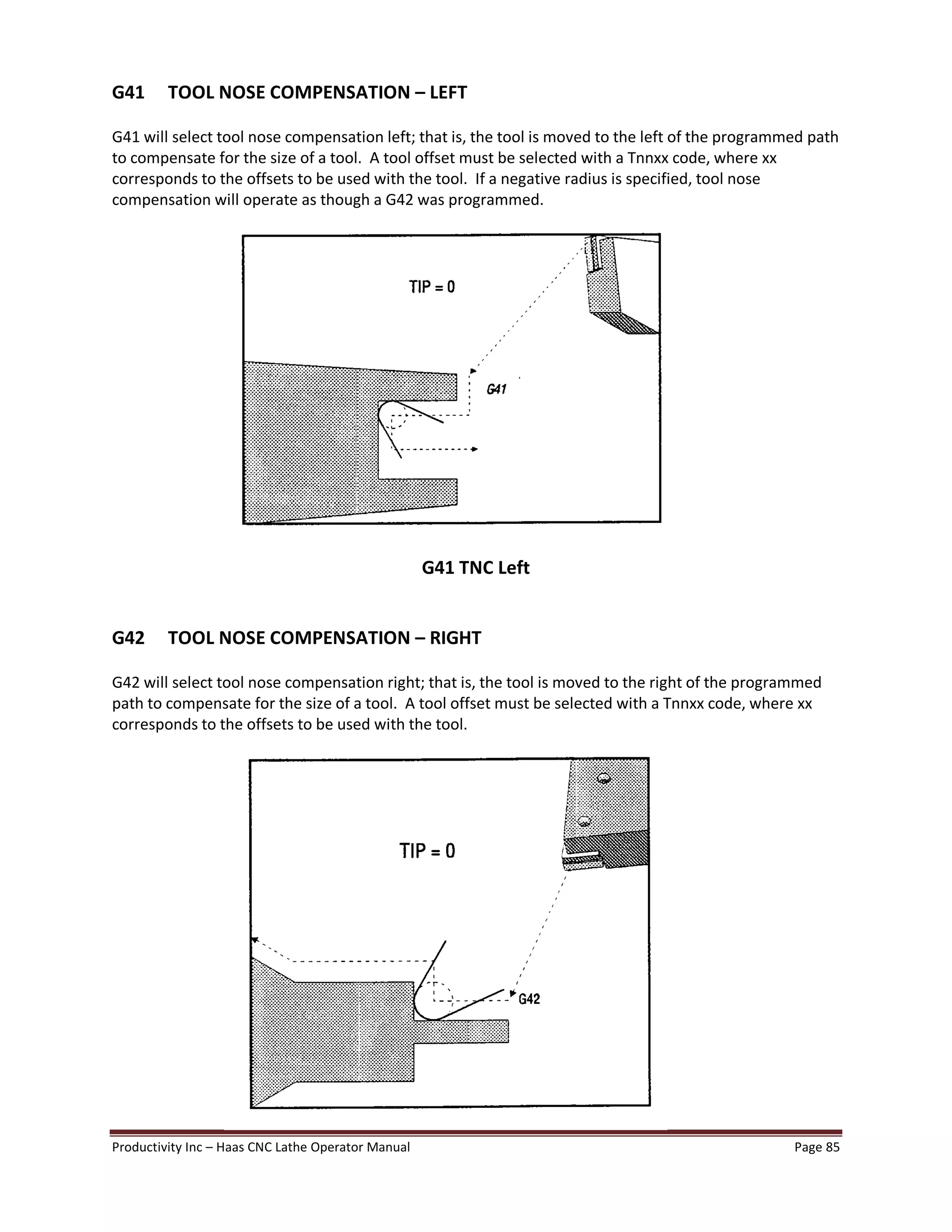 G41 TOOL NOSE COMPENSATION – LEFT

G41 will select tool nose compensation left; that is, the tool is moved to the left of the programmed path to compensate for the size of a tool. A tool offset must be selected with a Tnnxx code, where xx corresponds to the offsets to be used with the tool. If a negative radius is specified, tool nose compensation will operate as though a G42 was programmed.

TIP = 0

G41

G41 TNC Left

G42 TOOL NOSE COMPENSATION – RIGHT

G42 will select tool nose compensation right; that is, the tool is moved to the right of the programmed path to compensate for the size of a tool. A tool offset must be selected with a Tnnxx code, where xx corresponds to the offsets to be used with the tool.

TIP = 0

G42

Productivity Inc – Haas CNC Lathe Operator Manual Page 85